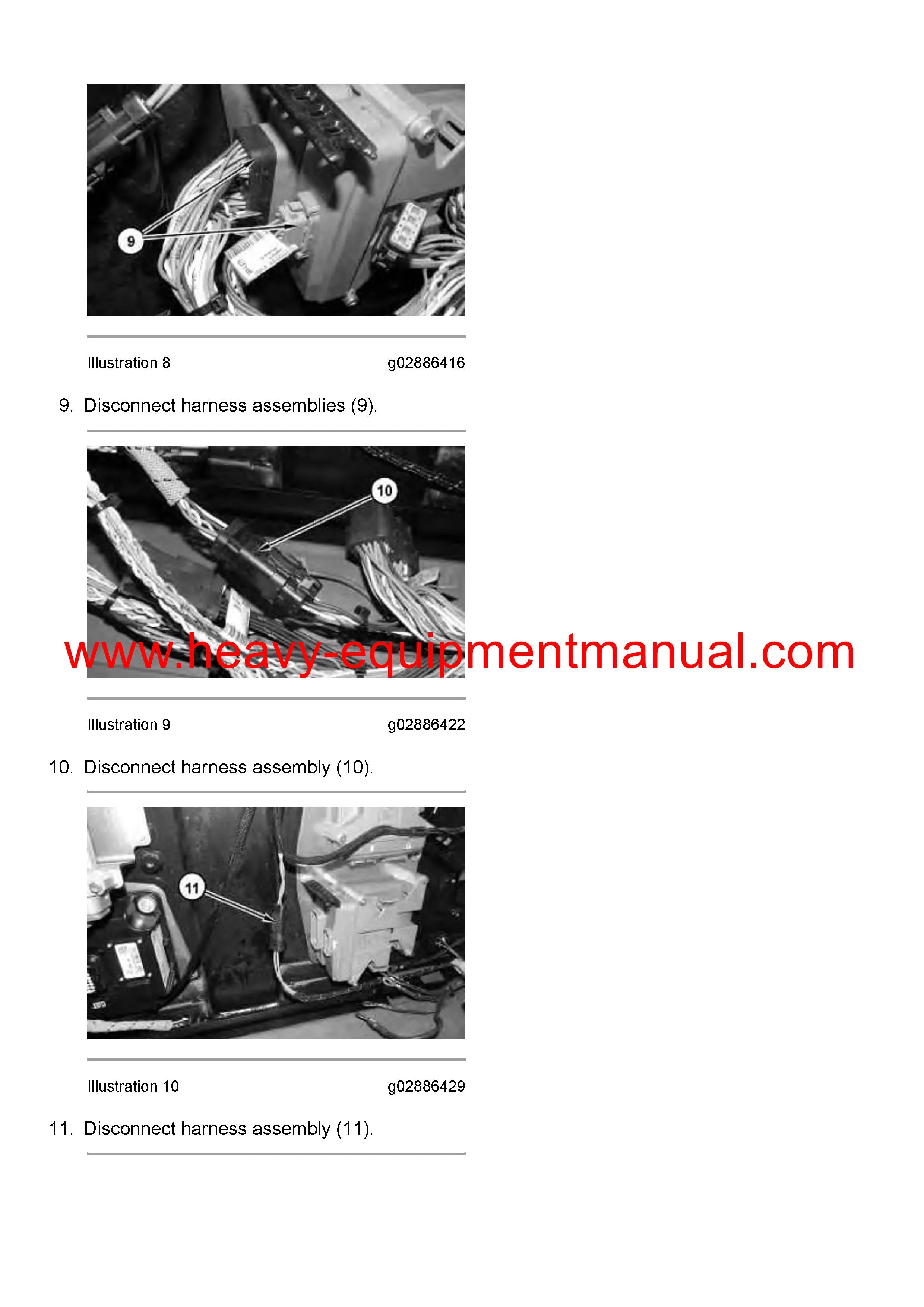 9

Illustration 8 g02886416

9. Disconnect harness assemblies (9).

10

www.heavy-equipmentmanual.com

Illustration 9 g02886422

10. Disconnect harness assembly (10).

11

Illustration 10 g02886429

11. Disconnect harness assembly (11).