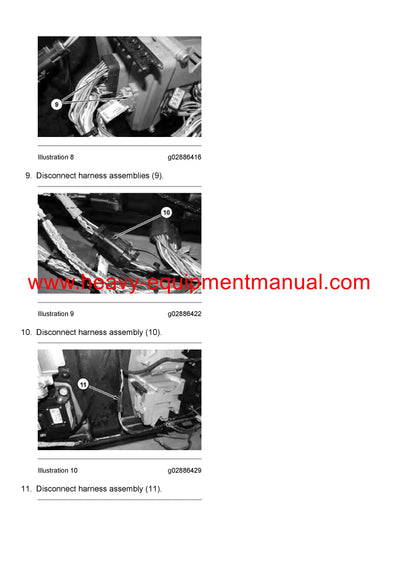 9

Illustration 8 g02886416

9. Disconnect harness assemblies (9).

10

www.heavy-equipmentmanual.com

Illustration 9 g02886422

10. Disconnect harness assembly (10).

11

Illustration 10 g02886429

11. Disconnect harness assembly (11).