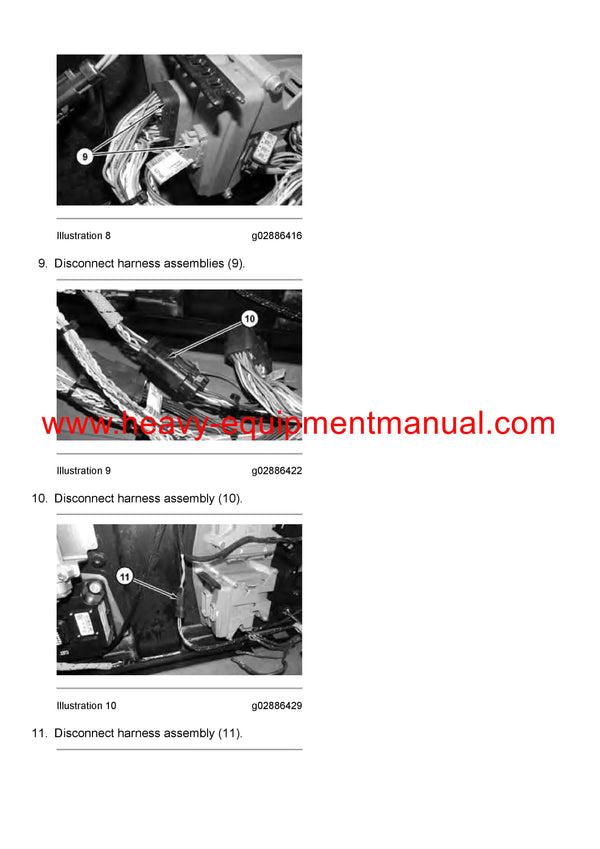 9

Illustration 8 g02886416

9. Disconnect harness assemblies (9).

10

www.heavy-equipmentmanual.com

Illustration 9 g02886422

10. Disconnect harness assembly (10).

11

Illustration 10 g02886429

11. Disconnect harness assembly (11).