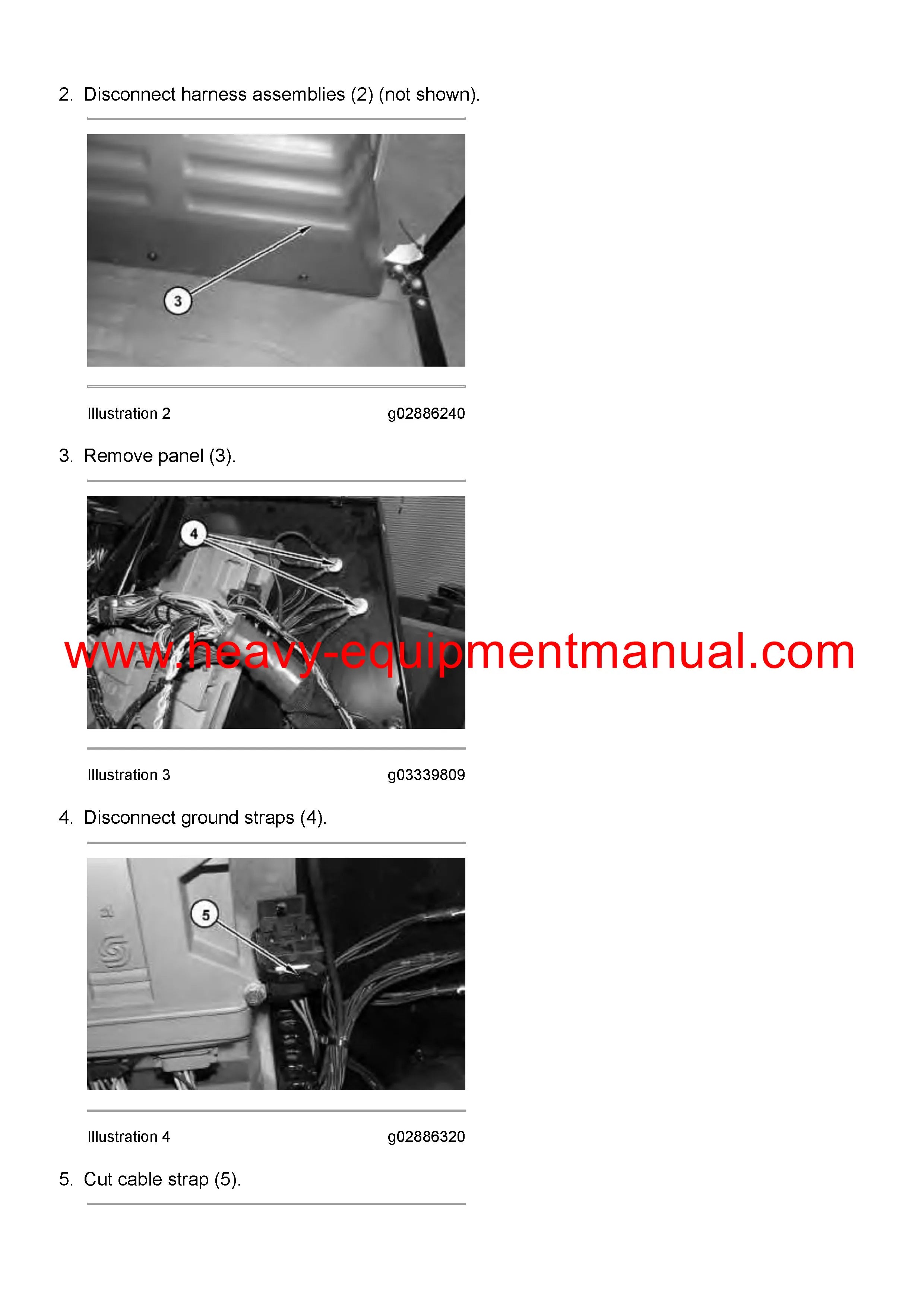 2. Disconnect harness assemblies (2) (not shown).

3

Illustration 2 g02886240

3. Remove panel (3).

4

www.heavy-equipmentmanual.com

Illustration 3 g03339809

4. Disconnect ground straps (4).

5

Illustration 4 g02886320

5. Cut cable strap (5).