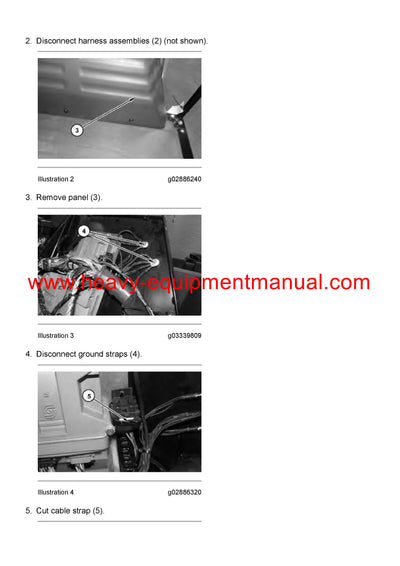 2. Disconnect harness assemblies (2) (not shown).

3

Illustration 2 g02886240

3. Remove panel (3).

4

www.heavy-equipmentmanual.com

Illustration 3 g03339809

4. Disconnect ground straps (4).

5

Illustration 4 g02886320

5. Cut cable strap (5).