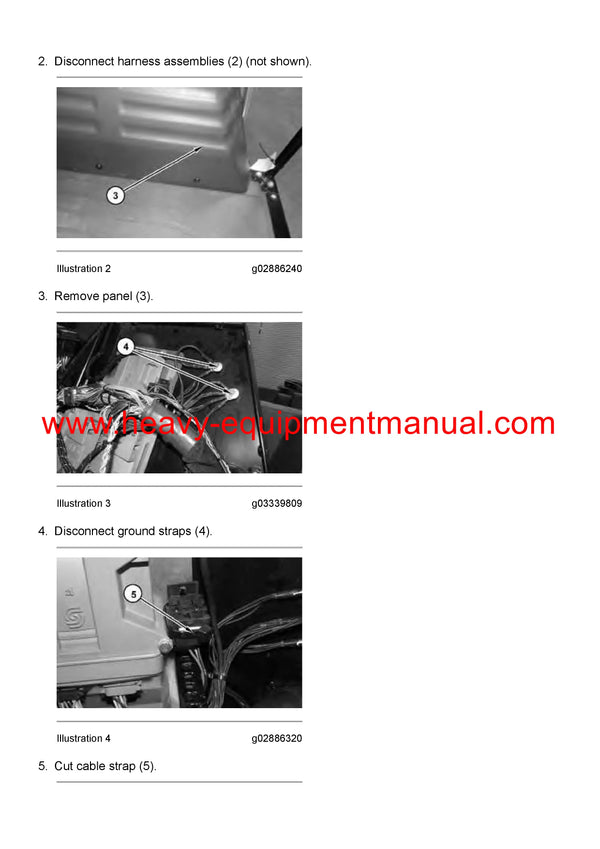 2. Disconnect harness assemblies (2) (not shown).

3

Illustration 2 g02886240

3. Remove panel (3).

4

www.heavy-equipmentmanual.com

Illustration 3 g03339809

4. Disconnect ground straps (4).

5

Illustration 4 g02886320

5. Cut cable strap (5).