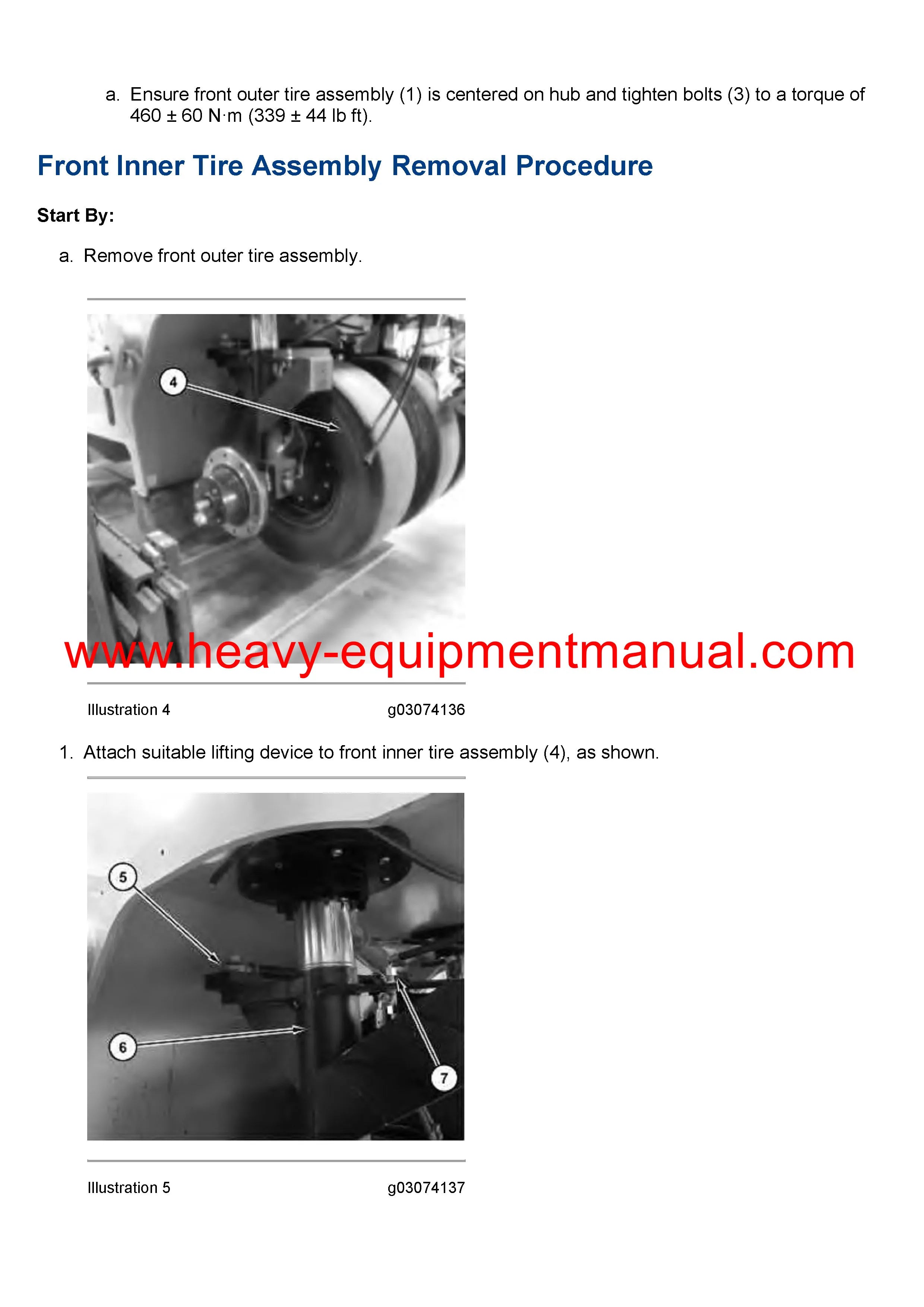 a. Ensure front outer tire assembly (1) is centered on hub and tighten bolts (3) to a torque of 460 ± 60 N·m (339 ± 44 lb ft).

Front Inner Tire Assembly Removal Procedure

Start By:

a. Remove front outer tire assembly.

4

www.heavy-equipmentmanual.com

Illustration 4 g03074136

1. Attach suitable lifting device to front inner tire assembly (4), as shown.

5

6

7

Illustration 5 g03074137