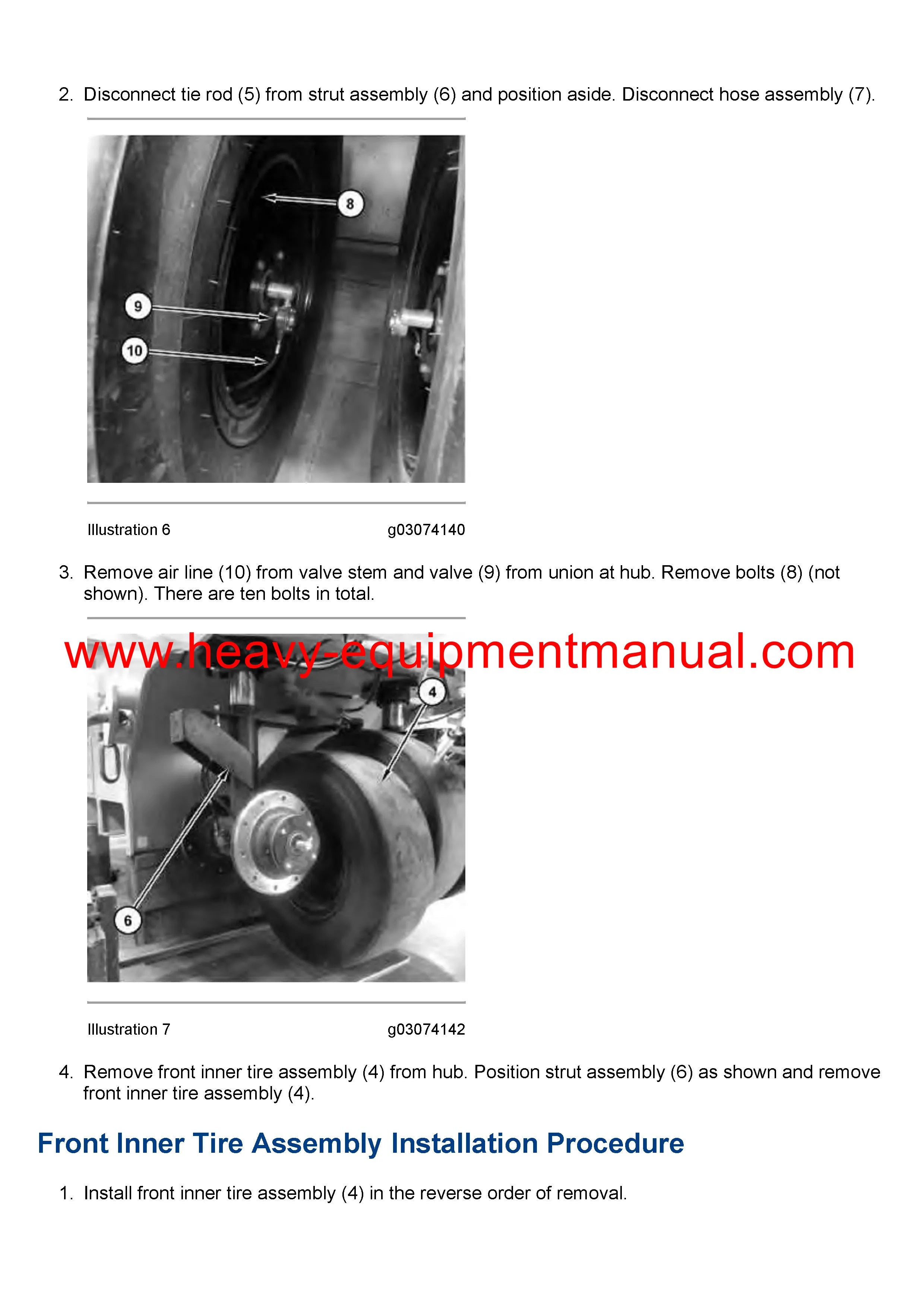 2. Disconnect tie rod (5) from strut assembly (6) and position aside. Disconnect hose assembly (7).

8

9

10

Illustration 6 g03074140

3. Remove air line (10) from valve stem and valve (9) from union at hub. Remove bolts (8) (not shown). There are ten bolts in total.

www.heavy-equipmentmanual.com

4

6

Illustration 7 g03074142

4. Remove front inner tire assembly (4) from hub. Position strut assembly (6) as shown and remove front inner tire assembly (4).

Front Inner Tire Assembly Installation Procedure

1. Install front inner tire assembly (4) in the reverse order of removal.