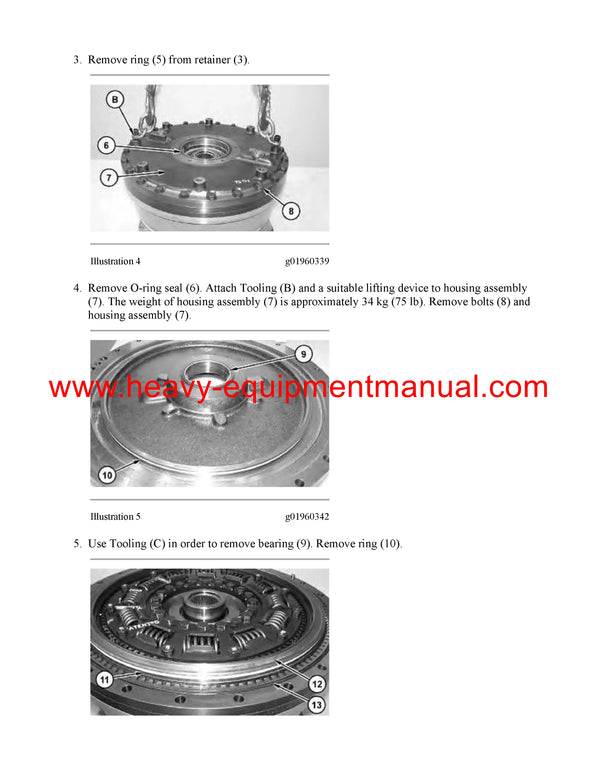 3. Remove ring (5) from retainer (3).

B

6

7

8

Illustration 4 g01960339

4. Remove O-ring seal (6). Attach Tooling (B) and a suitable lifting device to housing assembly (7). The weight of housing assembly (7) is approximately 34 kg (75 lb). Remove bolts (8) and housing assembly (7).

9

www.heavy-equipmentmanual.com

10

Illustration 5 g01960342

5. Use Tooling (C) in order to remove bearing (9). Remove ring (10).

11

12

13