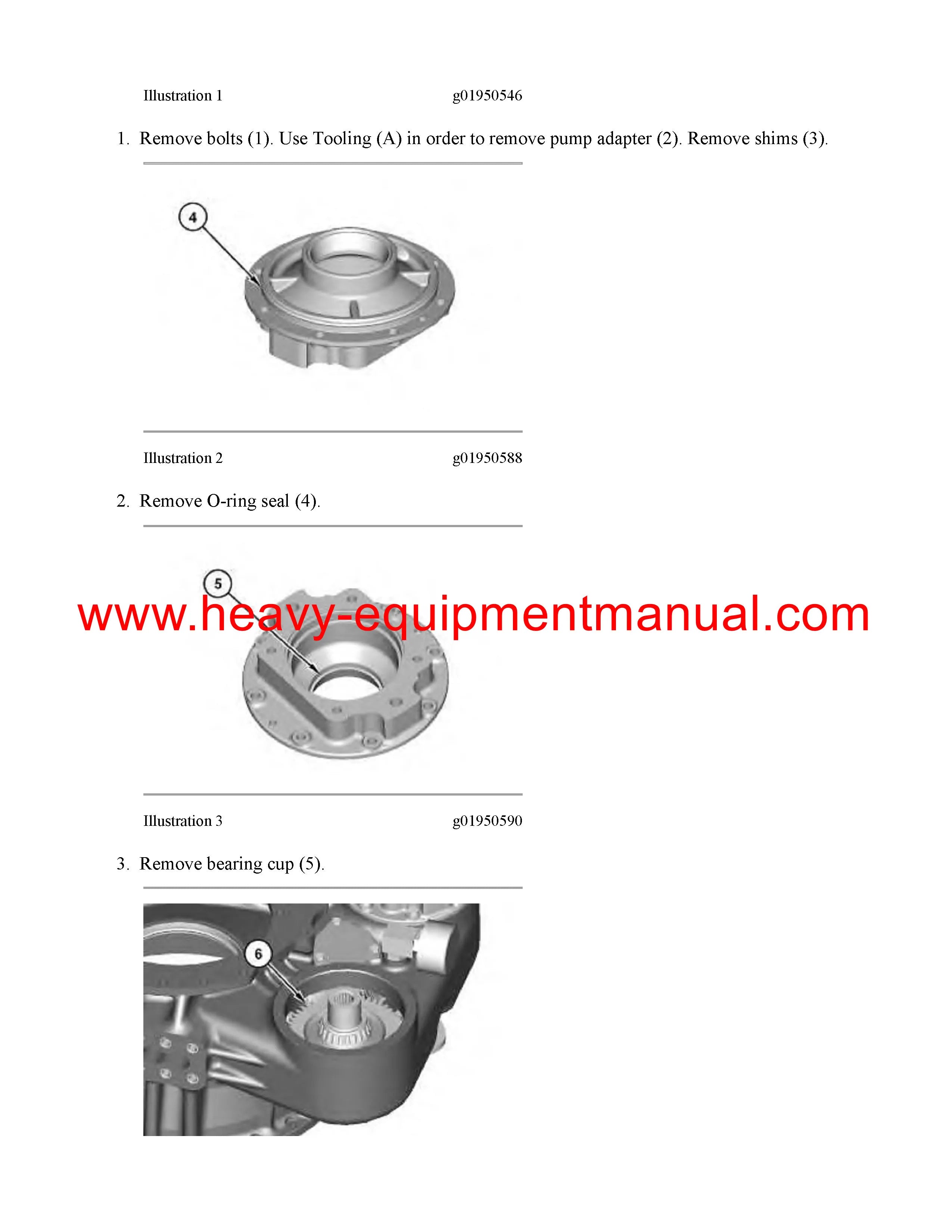 Illustration 1 g01950546

1. Remove bolts (1). Use Tooling (A) in order to remove pump adapter (2). Remove shims (3).

4

Illustration 2 g01950588

2. Remove O-ring seal (4).

5

www.heavy-equipmentmanual.com

Illustration 3 g01950590

3. Remove bearing cup (5).

6