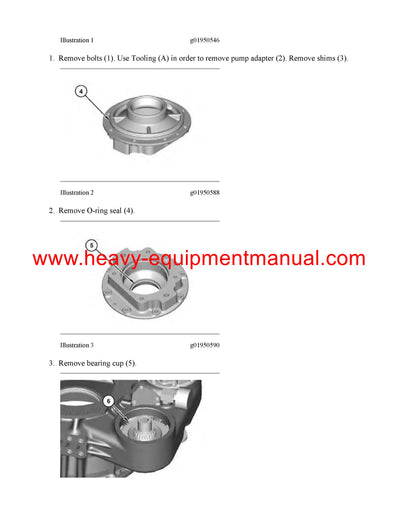 Illustration 1 g01950546

1. Remove bolts (1). Use Tooling (A) in order to remove pump adapter (2). Remove shims (3).

4

Illustration 2 g01950588

2. Remove O-ring seal (4).

5

www.heavy-equipmentmanual.com

Illustration 3 g01950590

3. Remove bearing cup (5).

6