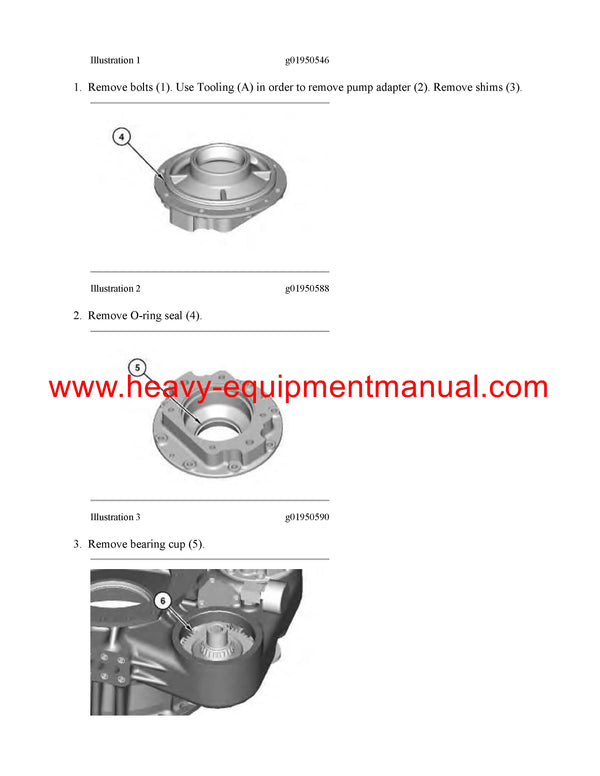 Illustration 1 g01950546

1. Remove bolts (1). Use Tooling (A) in order to remove pump adapter (2). Remove shims (3).

4

Illustration 2 g01950588

2. Remove O-ring seal (4).

5

www.heavy-equipmentmanual.com

Illustration 3 g01950590

3. Remove bearing cup (5).

6