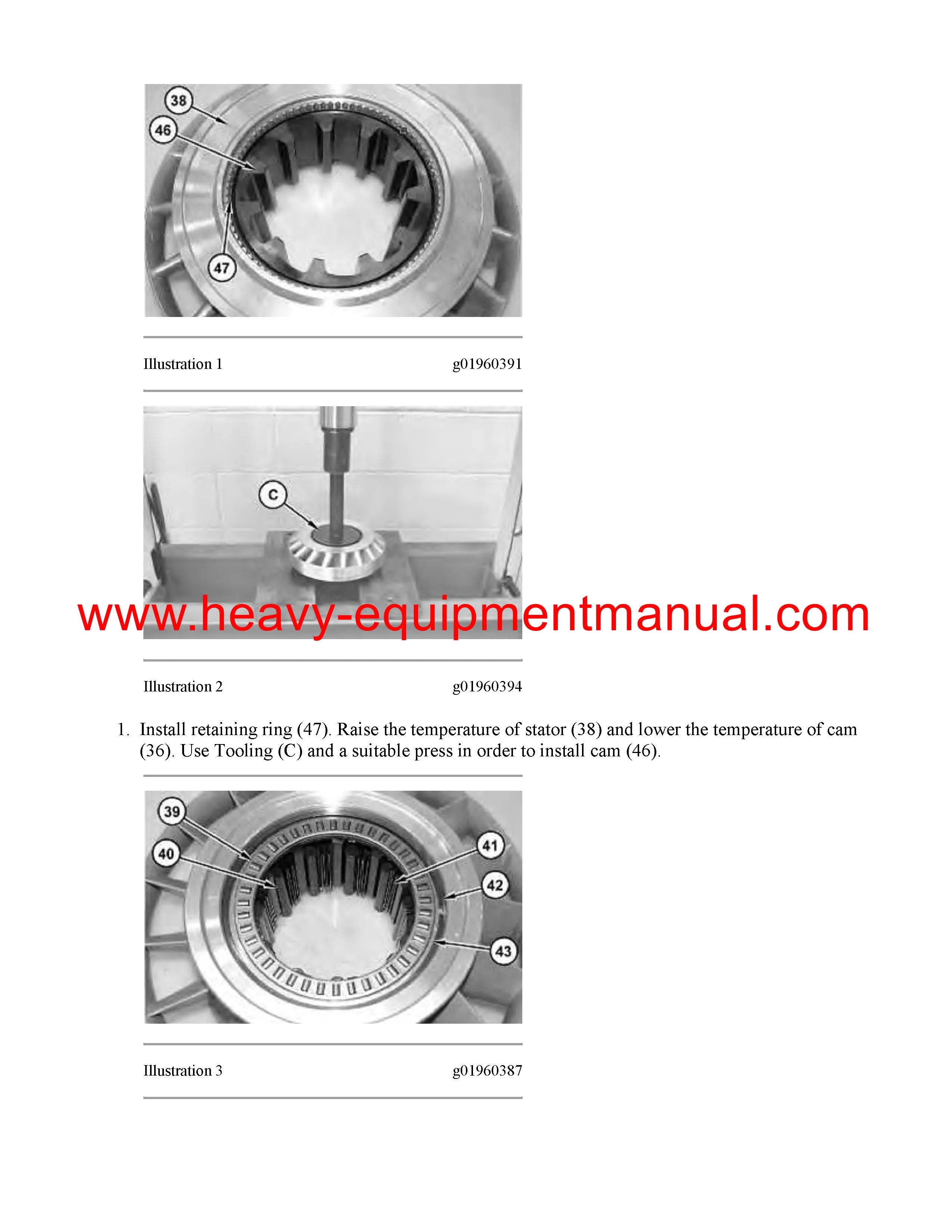 38
46
47

Illustration 1 g01960391

C

www.heavy-equipmentmanual.com

Illustration 2 g01960394

1. Install retaining ring (47). Raise the temperature of stator (38) and lower the temperature of cam (36). Use Tooling (C) and a suitable press in order to install cam (46).

39
40
41
42
43

Illustration 3 g01960387