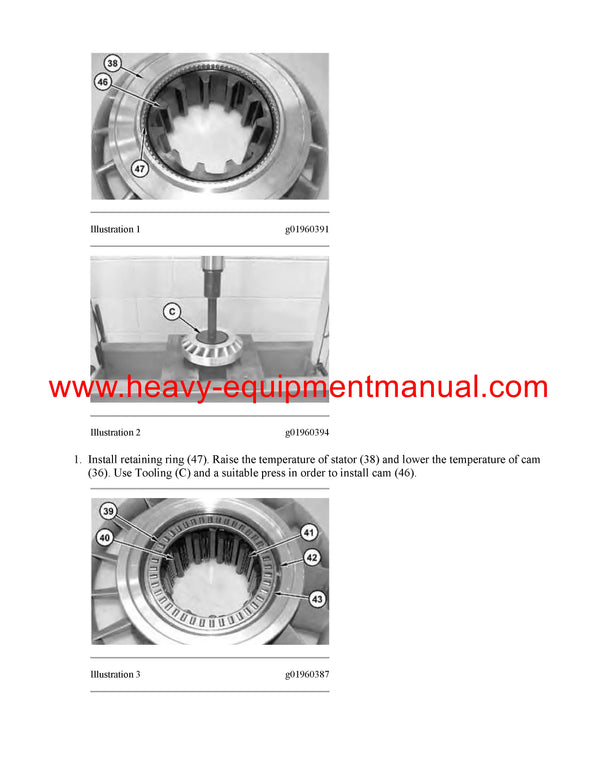 38
46
47

Illustration 1 g01960391

C

www.heavy-equipmentmanual.com

Illustration 2 g01960394

1. Install retaining ring (47). Raise the temperature of stator (38) and lower the temperature of cam (36). Use Tooling (C) and a suitable press in order to install cam (46).

39
40
41
42
43

Illustration 3 g01960387