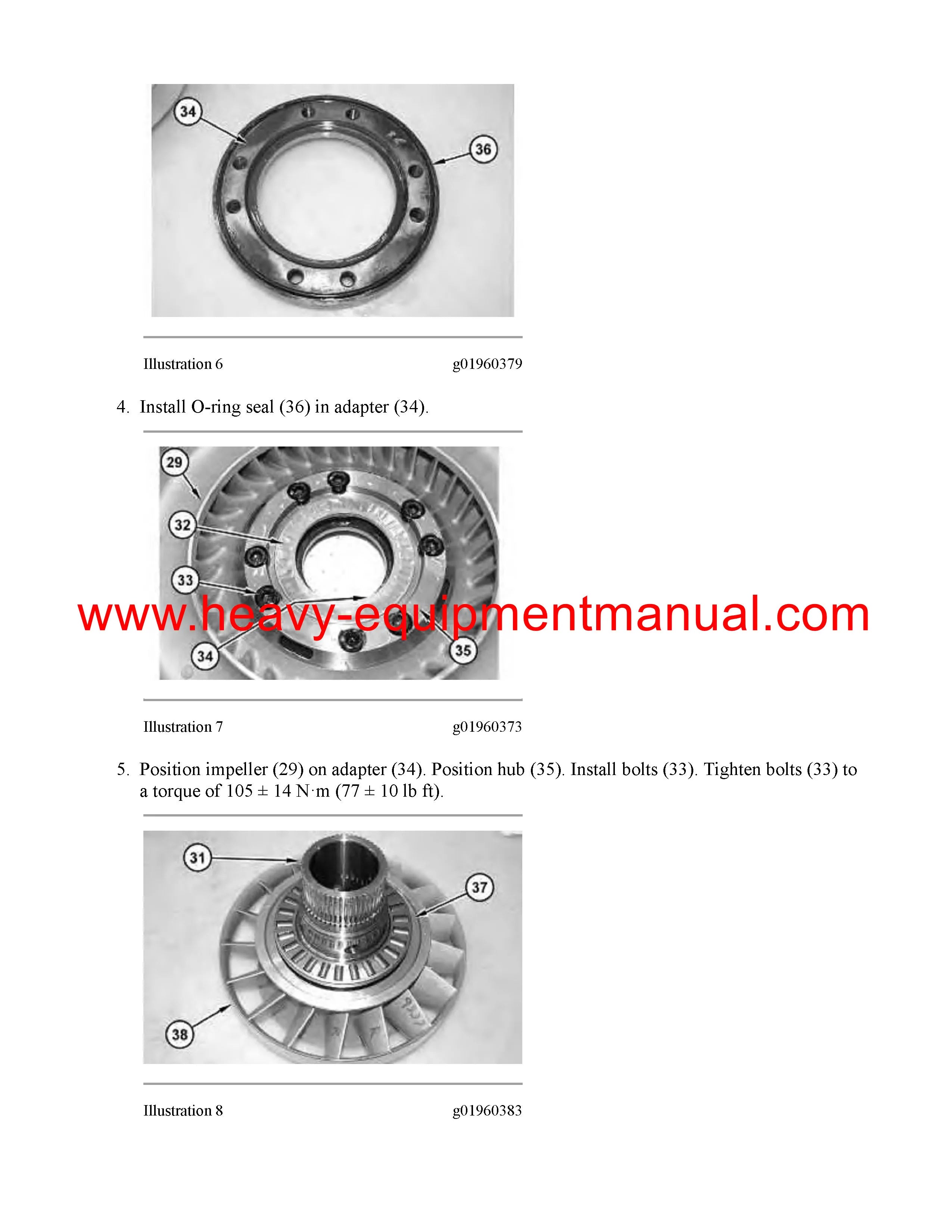 34

36

Illustration 6 g01960379

4. Install O-ring seal (36) in adapter (34).

29

32

33

34

35

www.heavy-equipmentmanual.com

Illustration 7 g01960373

5. Position impeller (29) on adapter (34). Position hub (35). Install bolts (33). Tighten bolts (33) to a torque of 105 ± 14 N·m (77 ± 10 lb ft).

31

37

38

Illustration 8 g01960383