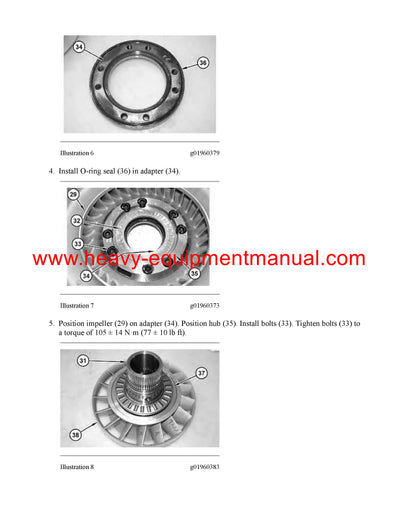 34

36

Illustration 6 g01960379

4. Install O-ring seal (36) in adapter (34).

29

32

33

34

35

www.heavy-equipmentmanual.com

Illustration 7 g01960373

5. Position impeller (29) on adapter (34). Position hub (35). Install bolts (33). Tighten bolts (33) to a torque of 105 ± 14 N·m (77 ± 10 lb ft).

31

37

38

Illustration 8 g01960383