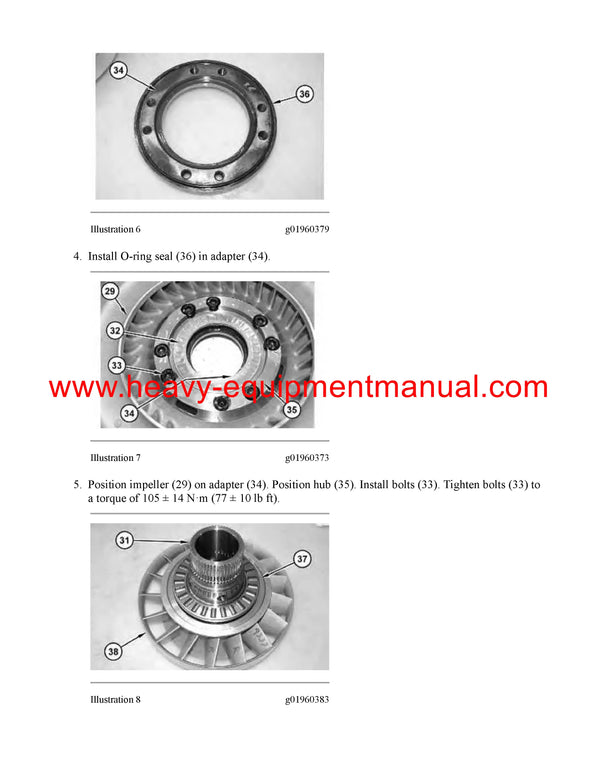 34

36

Illustration 6 g01960379

4. Install O-ring seal (36) in adapter (34).

29

32

33

34

35

www.heavy-equipmentmanual.com

Illustration 7 g01960373

5. Position impeller (29) on adapter (34). Position hub (35). Install bolts (33). Tighten bolts (33) to a torque of 105 ± 14 N·m (77 ± 10 lb ft).

31

37

38

Illustration 8 g01960383