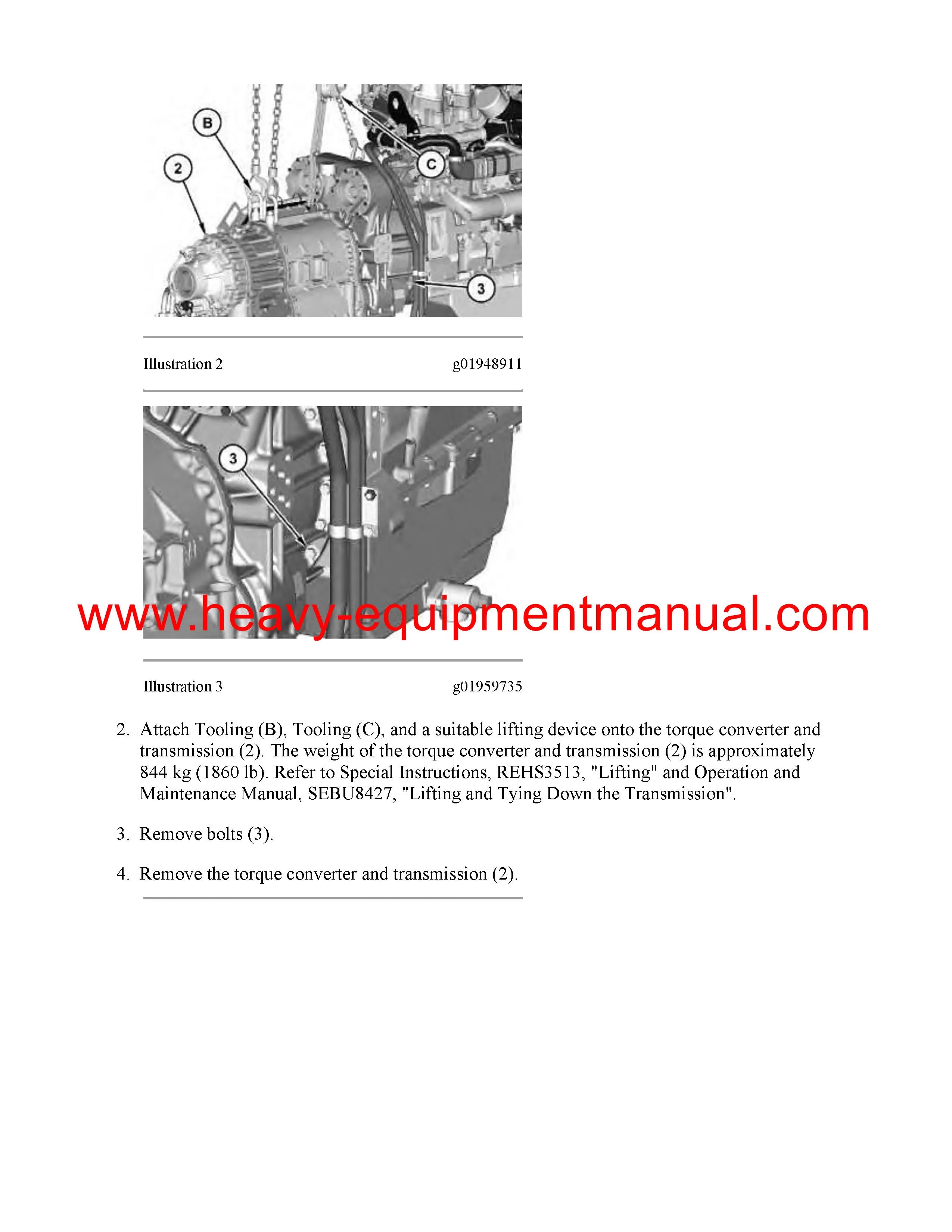 B

2

C

3

Illustration 2 g01948911

3

www.heavy-equipmentmanual.com

Illustration 3 g01959735

2. Attach Tooling (B), Tooling (C), and a suitable lifting device onto the torque converter and transmission (2). The weight of the torque converter and transmission (2) is approximately 844 kg (1860 lb). Refer to Special Instructions, REHS3513, "Lifting" and Operation and Maintenance Manual, SEBU8427, "Lifting and Tying Down the Transmission".

3. Remove bolts (3).

4. Remove the torque converter and transmission (2).