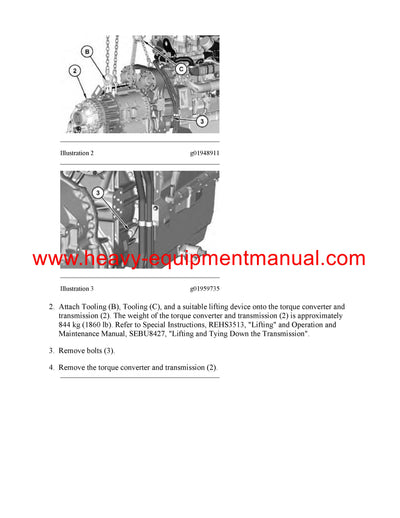 B

2

C

3

Illustration 2 g01948911

3

www.heavy-equipmentmanual.com

Illustration 3 g01959735

2. Attach Tooling (B), Tooling (C), and a suitable lifting device onto the torque converter and transmission (2). The weight of the torque converter and transmission (2) is approximately 844 kg (1860 lb). Refer to Special Instructions, REHS3513, "Lifting" and Operation and Maintenance Manual, SEBU8427, "Lifting and Tying Down the Transmission".

3. Remove bolts (3).

4. Remove the torque converter and transmission (2).