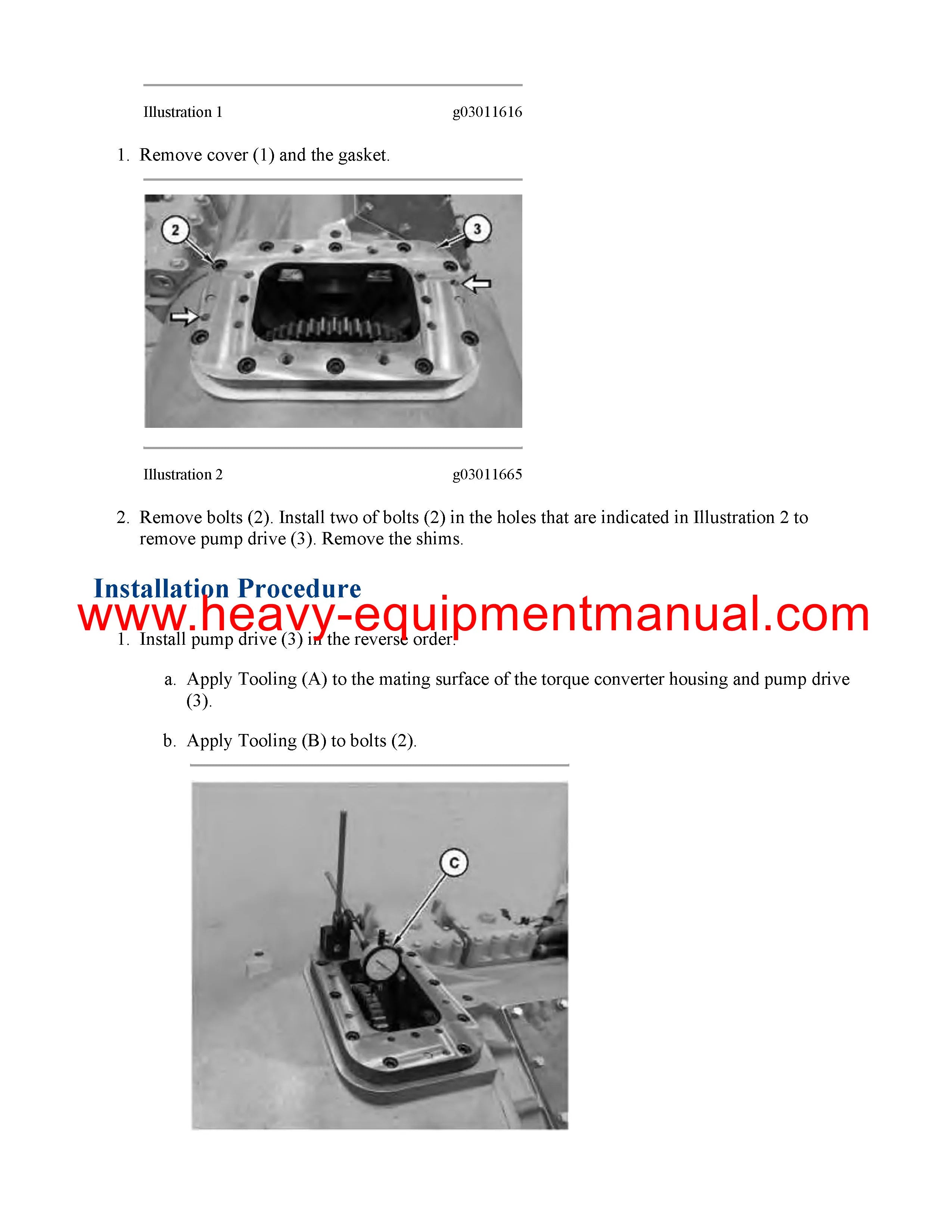 Illustration 1 g03011616

1. Remove cover (1) and the gasket.

2

3

Illustration 2 g03011665

2. Remove bolts (2). Install two of bolts (2) in the holes that are indicated in Illustration 2 to remove pump drive (3). Remove the shims.

Installation Procedure

www.heavy-equipmentmanual.com

1. Install pump drive (3) in the reverse order.

a. Apply Tooling (A) to the mating surface of the torque converter housing and pump drive (3).

b. Apply Tooling (B) to bolts (2).

C