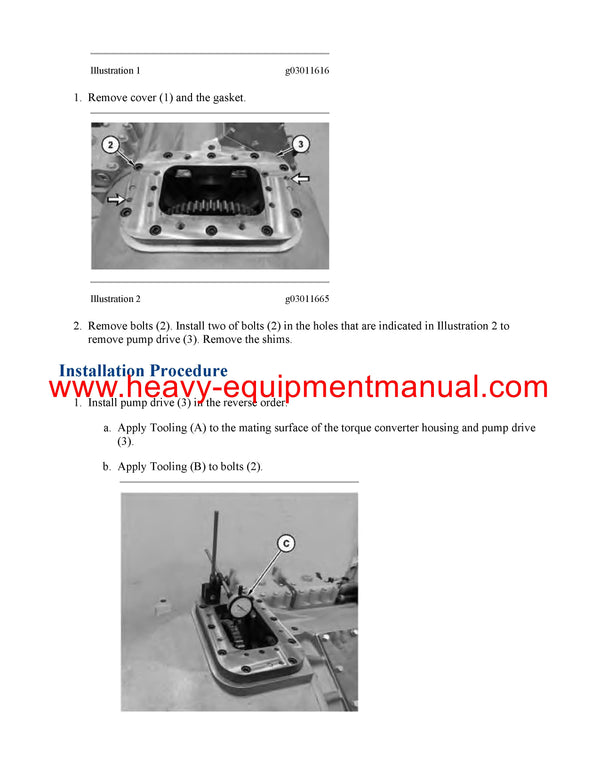 Illustration 1 g03011616

1. Remove cover (1) and the gasket.

2

3

Illustration 2 g03011665

2. Remove bolts (2). Install two of bolts (2) in the holes that are indicated in Illustration 2 to remove pump drive (3). Remove the shims.

Installation Procedure

www.heavy-equipmentmanual.com

1. Install pump drive (3) in the reverse order.

a. Apply Tooling (A) to the mating surface of the torque converter housing and pump drive (3).

b. Apply Tooling (B) to bolts (2).

C