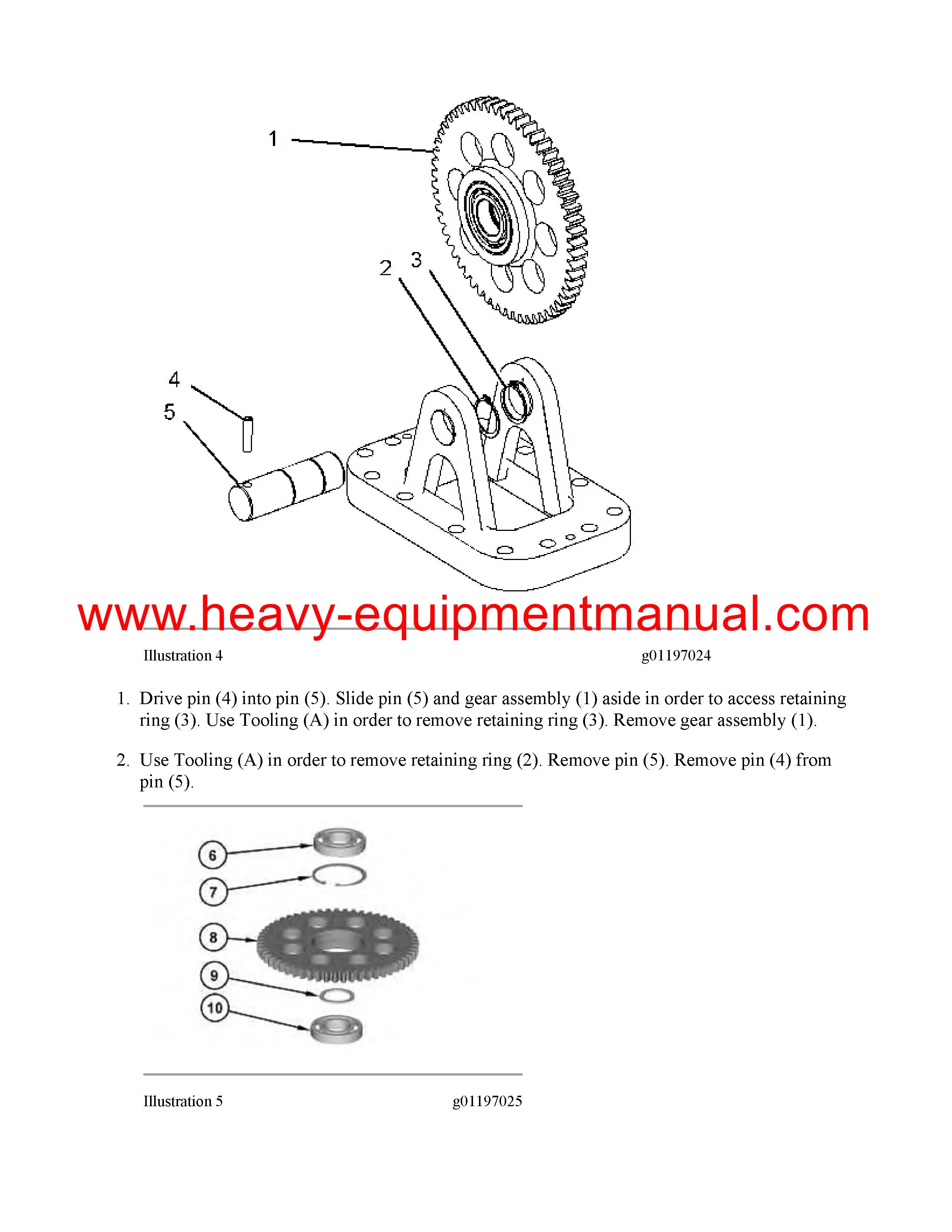 1

2 3

4

5

www.heavy-equipmentmanual.com

Illustration 4 g01197024

1. Drive pin (4) into pin (5). Slide pin (5) and gear assembly (1) aside in order to access retaining ring (3). Use Tooling (A) in order to remove retaining ring (3). Remove gear assembly (1).

2. Use Tooling (A) in order to remove retaining ring (2). Remove pin (5). Remove pin (4) from pin (5).

6

7

8

9

10

Illustration 5 g01197025