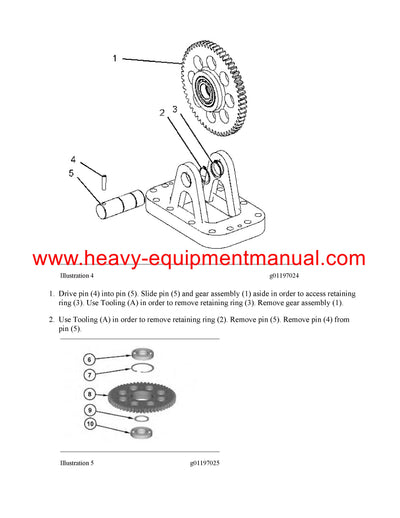 1

2 3

4

5

www.heavy-equipmentmanual.com

Illustration 4 g01197024

1. Drive pin (4) into pin (5). Slide pin (5) and gear assembly (1) aside in order to access retaining ring (3). Use Tooling (A) in order to remove retaining ring (3). Remove gear assembly (1).

2. Use Tooling (A) in order to remove retaining ring (2). Remove pin (5). Remove pin (4) from pin (5).

6

7

8

9

10

Illustration 5 g01197025