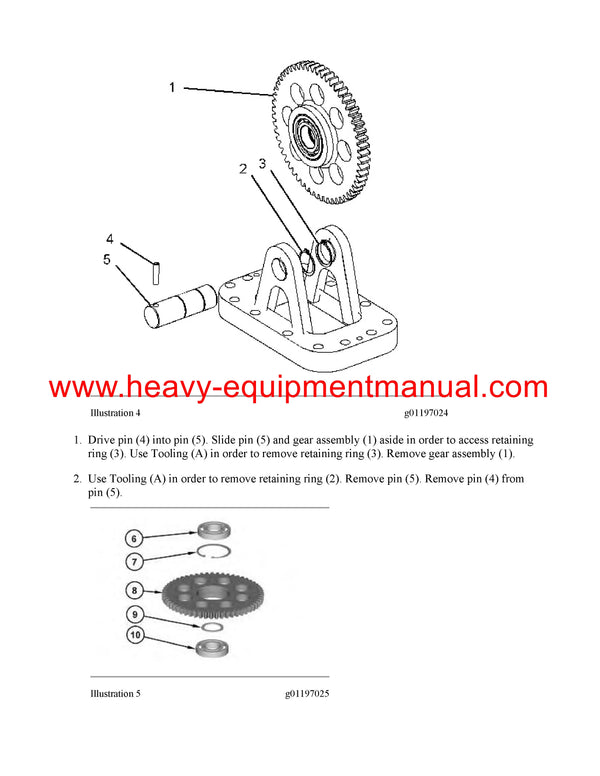 1

2

3

4

5

www.heavy-equipmentmanual.com

Illustration 4 g01197024

1. Drive pin (4) into pin (5). Slide pin (5) and gear assembly (1) aside in order to access retaining ring (3). Use Tooling (A) in order to remove retaining ring (3). Remove gear assembly (1).

2. Use Tooling (A) in order to remove retaining ring (2). Remove pin (5). Remove pin (4) from pin (5).

6

7

8

9

10

Illustration 5 g01197025