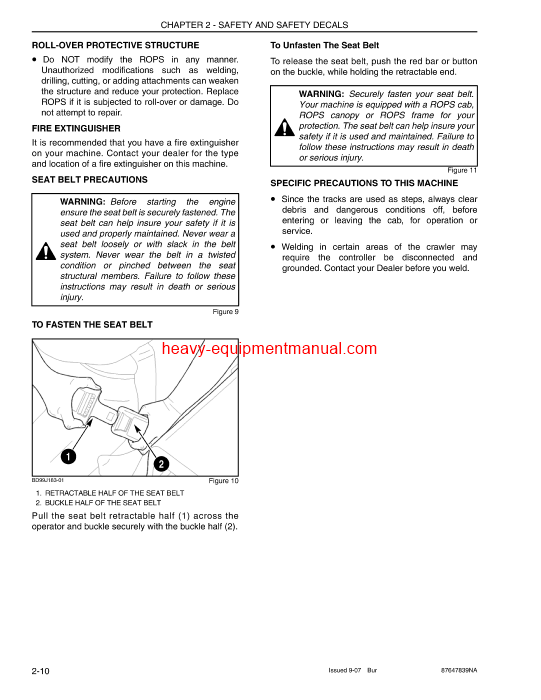 CHAPTER 2 - SAFETY AND SAFETY DECALS

ROLL-OVER PROTECTIVE STRUCTURE

• Do NOT modify the ROPS in any manner. Unauthorized modifications such as welding, drilling, cutting, or adding attachments can weaken the structure and reduce your protection. Replace ROPS if it is subjected to roll-over or damage. Do not attempt to repair.

FIRE EXTINGUISHER

It is recommended that you have a fire extinguisher on your machine. Contact your dealer for the type and location of a fire extinguisher on this machine.

SEAT BELT PRECAUTIONS

WARNING: Before starting the engine ensure the seat belt is securely fastened. The seat belt can help insure your safety if it is used and properly maintained. Never wear a seat belt loosely or with slack in the belt system. Never wear the belt in a twisted condition or pinched between the seat structural members. Failure to follow these instructions may result in death or serious injury.

Figure 9

TO FASTEN THE SEAT BELT

heavy-equipmentmanual.com

1

2

BD99J183-01

Figure 10

1. RETRACTABLE HALF OF THE SEAT BELT
2. BUCKLE HALF OF THE SEAT BELT

Pull the seat belt retractable half (1) across the operator and buckle securely with the buckle half (2).

To Unfasten The Seat Belt

To release the seat belt, push the red bar or button on the buckle, while holding the retractable end.

WARNING: Securely fasten your seat belt. Your machine is equipped with a ROPS cab, ROPS canopy or ROPS frame for your protection. The seat belt can help insure your safety if it is used and maintained. Failure to follow these instructions may result in death or serious injury.

Figure 11

SPECIFIC PRECAUTIONS TO THIS MACHINE

• Since the tracks are used as steps, always clear debris and dangerous conditions off, before entering or leaving the cab, for operation or service.

• Welding in certain areas of the crawler may require the controller be disconnected and grounded. Contact your Dealer before you weld.

2-10

Issued 9-07 Bur

87647839NA