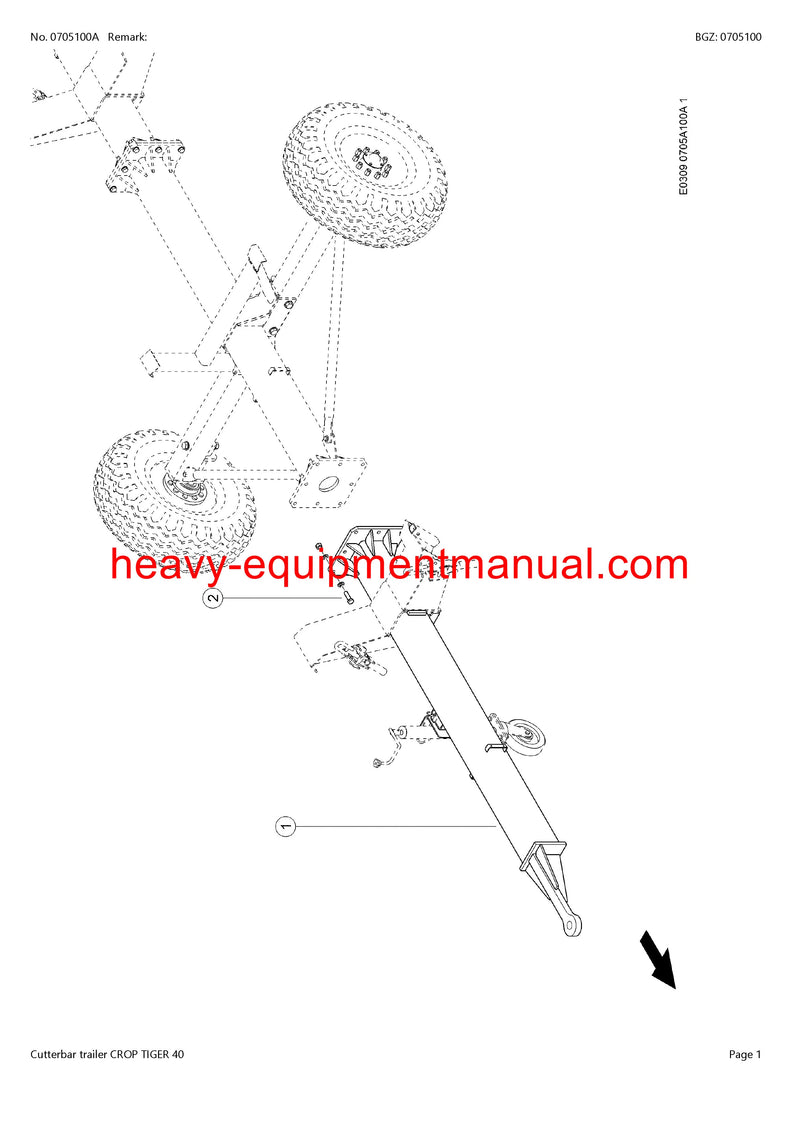 No. 0705100A Remark:

BGZ: 0705100

E0309 0705A100A 1

heavy-equipmentmanual.com

2

1

Cutterbar trailer CROP TIGER 40

Page 1