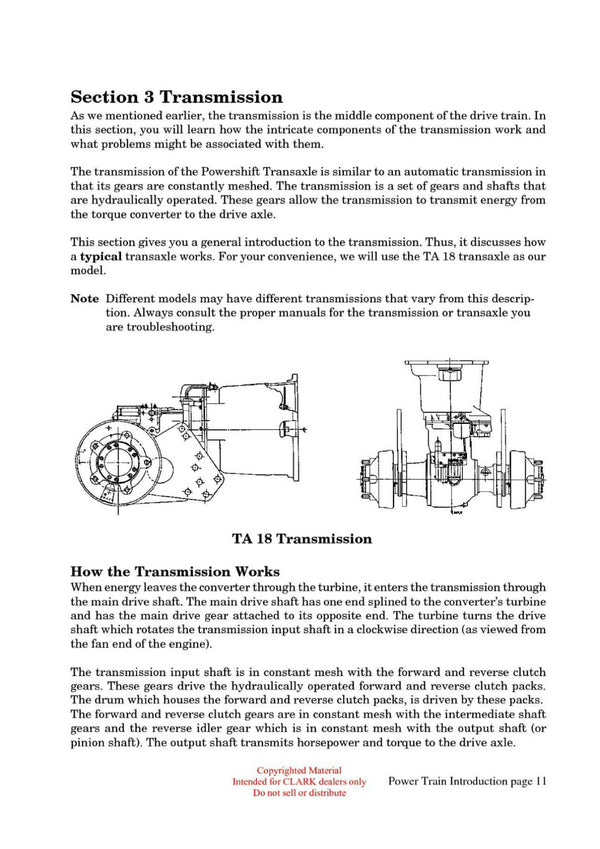 Section 3 Transmission

As we mentioned earlier, the transmission is the middle component of the drive train. In this section, you will learn how the intricate components of the transmission work and what problems might be associated with them.

The transmission of the Powershift Transaxle is similar to an automatic transmission in that its gears are constantly meshed. The transmission is a set of gears and shafts that are hydraulically operated. These gears allow the transmission to transmit energy from the torque converter to the drive axle.

This section gives you a general introduction to the transmission. Thus, it discusses how a typical transaxle works. For your convenience, we will use the TA 18 transaxle as our model.

Note Different models may have different transmissions that vary from this description. Always consult the proper manuals for the transmission or transaxle you are troubleshooting.

TA 18 Transmission

How the Transmission Works

When energy leaves the converter through the turbine, it enters the transmission through the main drive shaft. The main drive shaft has one end splined to the converter's turbine and has the main drive gear attached to its opposite end. The turbine turns the drive shaft which rotates the transmission input shaft in a clockwise direction (as viewed from the fan end of the engine).

The transmission input shaft is in constant mesh with the forward and reverse clutch gears. These gears drive the hydraulically operated forward and reverse clutch packs. The drum which houses the forward and reverse clutch packs, is driven by these packs. The forward and reverse clutch gears are in constant mesh with the intermediate shaft gears and the reverse idler gear which is in constant mesh with the output shaft (or pinion shaft). The output shaft transmits horsepower and torque to the drive axle.

Copyrighted Material
Intended for CLARK dealers only
Do not sell or distribute

Power Train Introduction page 11