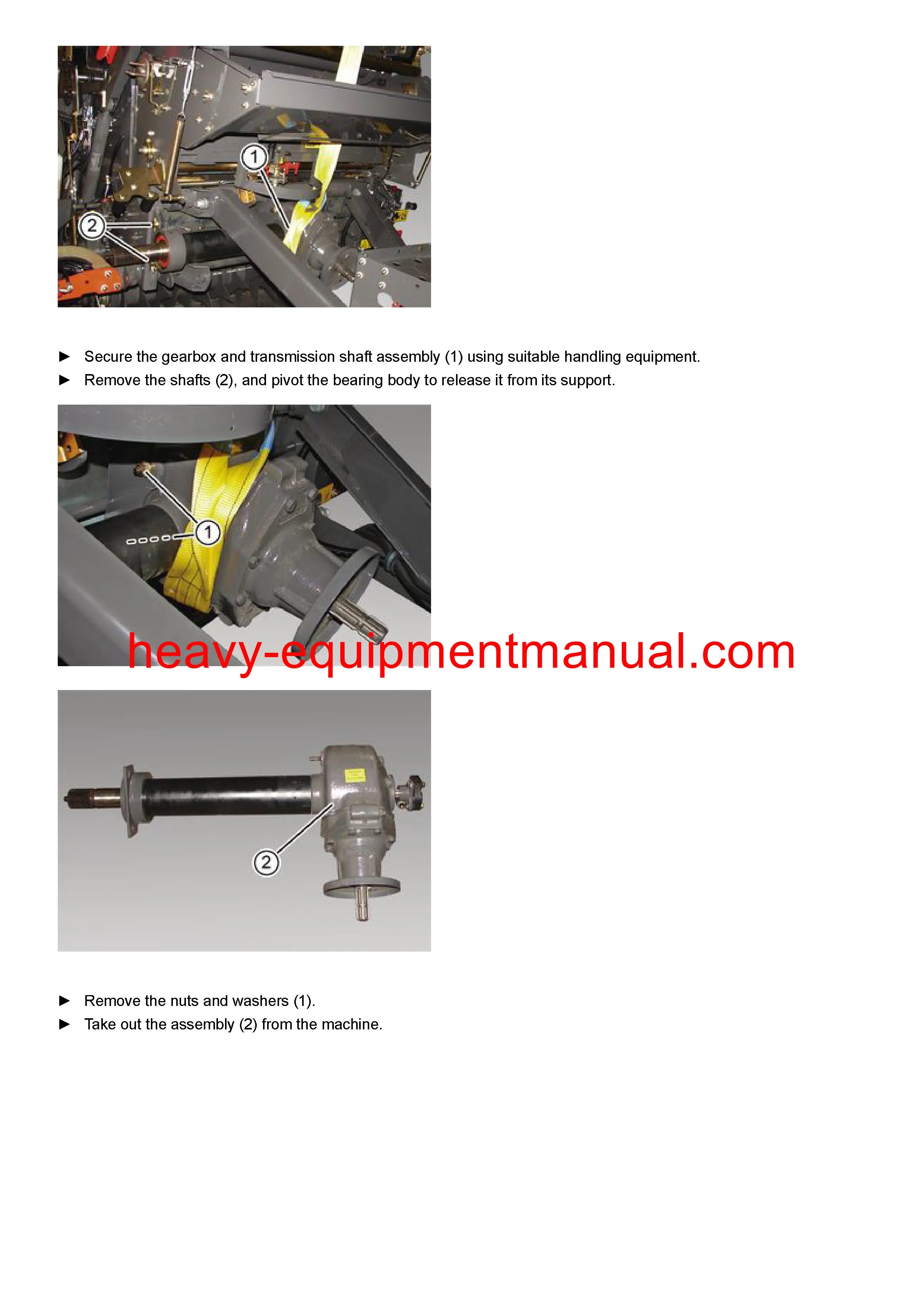 1

2

► Secure the gearbox and transmission shaft assembly (1) using suitable handling equipment.
► Remove the shafts (2), and pivot the bearing body to release it from its support.

1

heavy-equipmentmanual.com

2

► Remove the nuts and washers (1).
► Take out the assembly (2) from the machine.