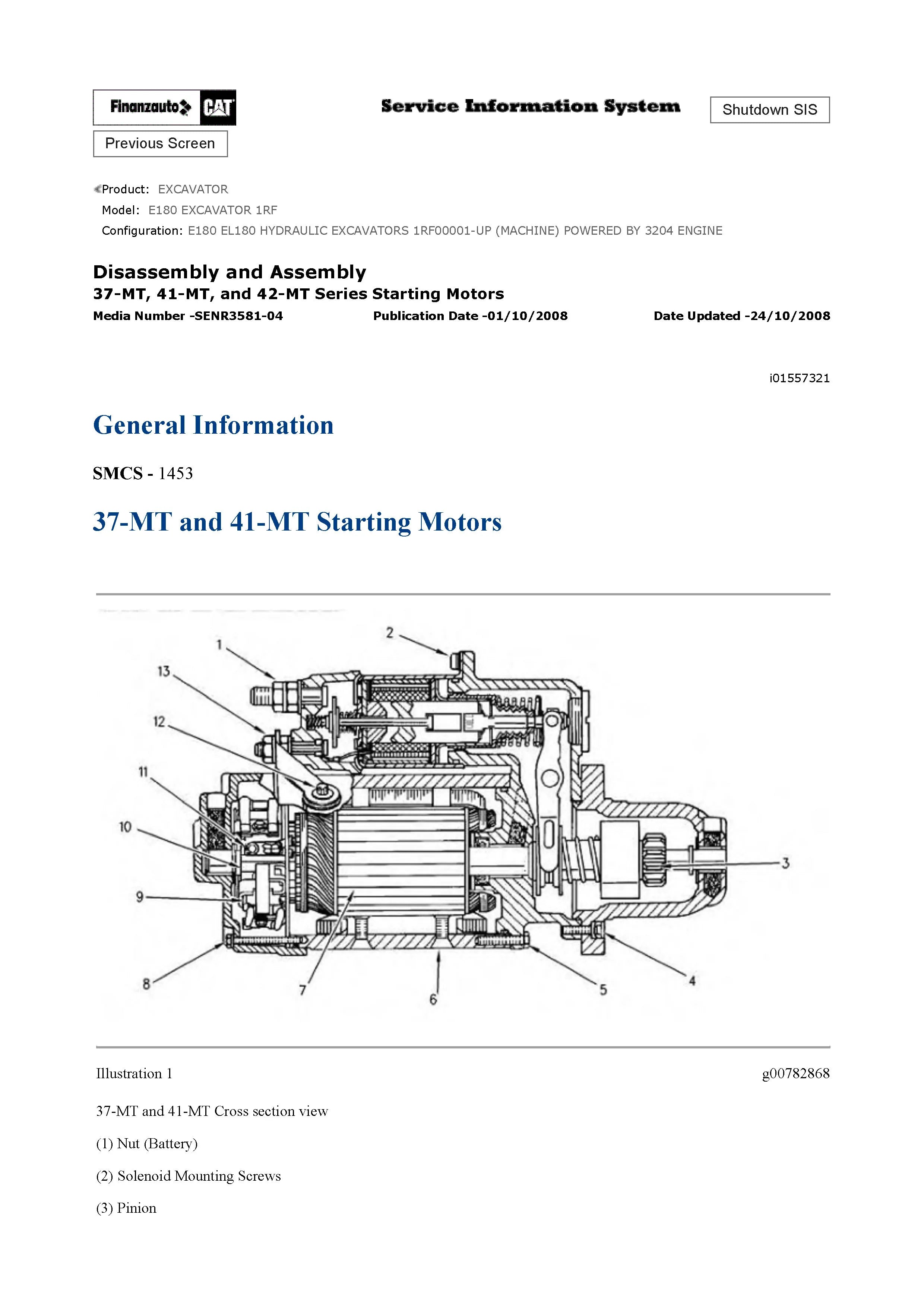 Finanzauto CAT

Service Information System

Shutdown SIS

Previous Screen

Product: EXCAVATOR
Model: E180 EXCAVATOR 1RF
Configuration: E180 EL180 HYDRAULIC EXCAVATORS 1RF00001-UP (MACHINE) POWERED BY 3204 ENGINE

Disassembly and Assembly
37-MT, 41-MT, and 42-MT Series Starting Motors
Media Number -SENR3581-04 Publication Date -01/10/2008 Date Updated -24/10/2008

i01557321

General Information

SMCS - 1453

37-MT and 41-MT Starting Motors

1
2
13
12
11
10
9
8
7
6
5
4
3

Illustration 1 g00782868

37-MT and 41-MT Cross section view

(1) Nut (Battery)

(2) Solenoid Mounting Screws

(3) Pinion