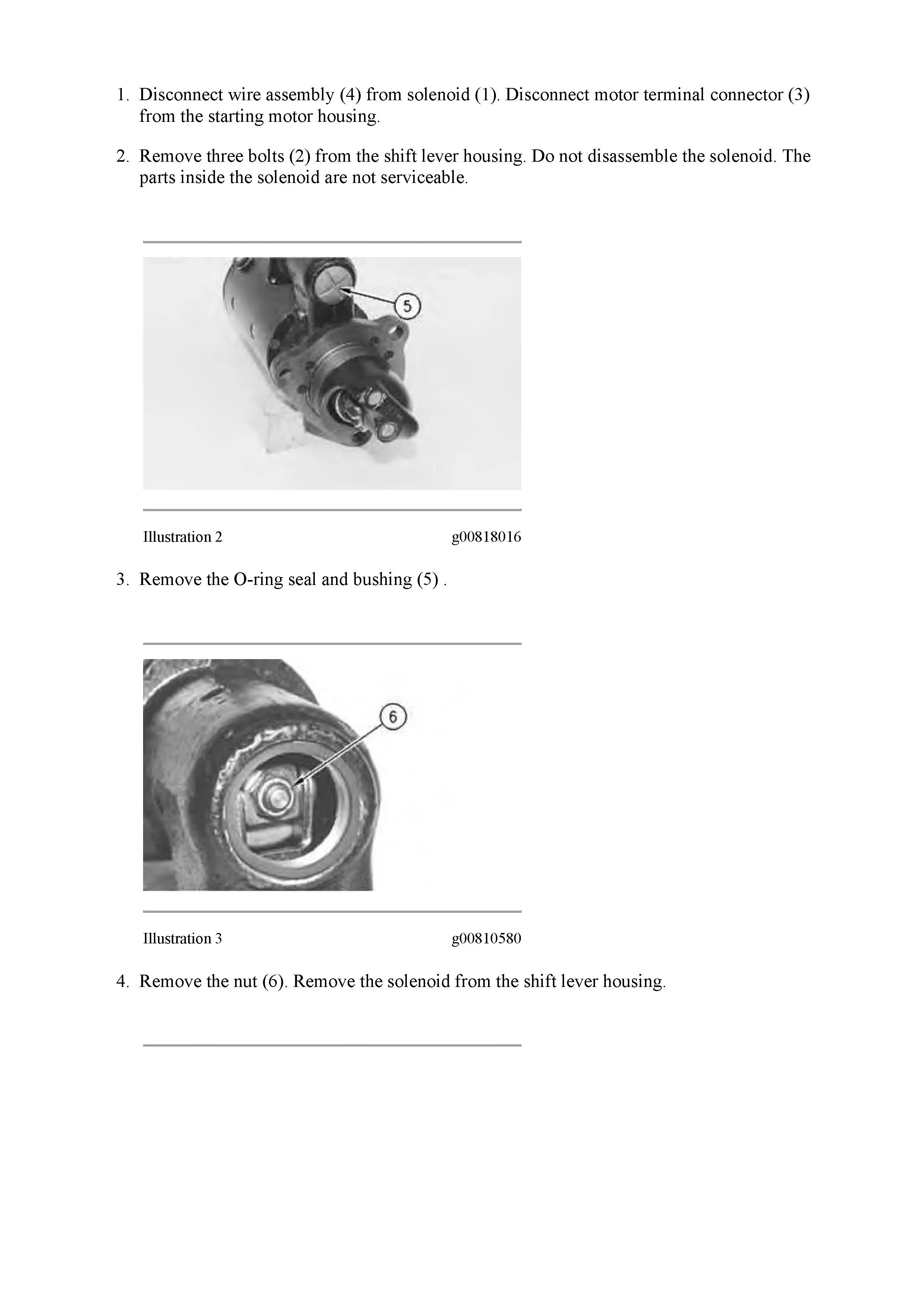 1. Disconnect wire assembly (4) from solenoid (1). Disconnect motor terminal connector (3) from the starting motor housing.

2. Remove three bolts (2) from the shift lever housing. Do not disassemble the solenoid. The parts inside the solenoid are not serviceable.

5

Illustration 2 g00818016

3. Remove the O-ring seal and bushing (5) .

6

Illustration 3 g00810580

4. Remove the nut (6). Remove the solenoid from the shift lever housing.