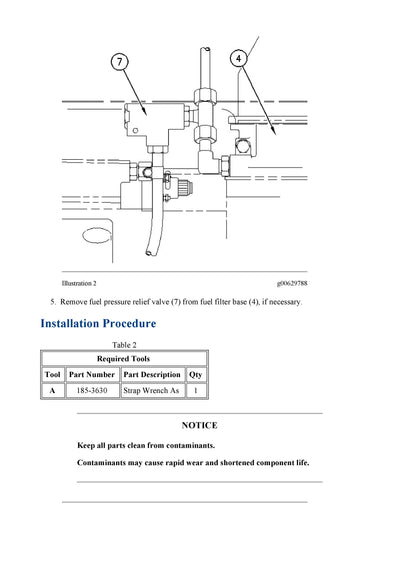 7

4

Illustration 2

g00629788

5. Remove fuel pressure relief valve (7) from fuel filter base (4), if necessary.

Installation Procedure

Table 2

| Required Tools | | | |
|---|---|---|---|
| Tool | Part Number | Part Description | Qty |
| A | 185-3630 | Strap Wrench As | 1 |

NOTICE

Keep all parts clean from contaminants.

Contaminants may cause rapid wear and shortened component life.