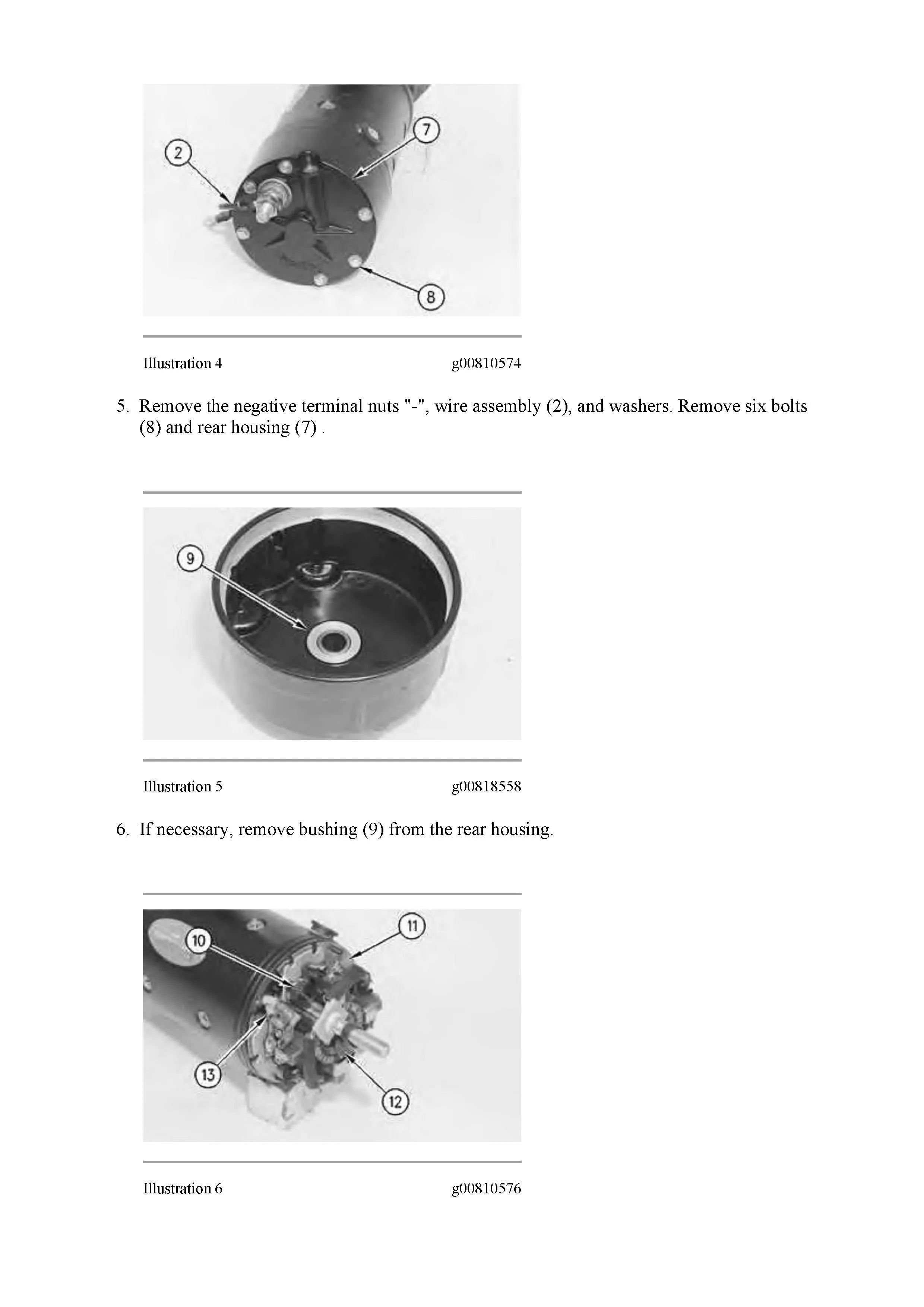 2

7

8

Illustration 4 g00810574

5. Remove the negative terminal nuts "-", wire assembly (2), and washers. Remove six bolts (8) and rear housing (7) .

9

Illustration 5 g00818558

6. If necessary, remove bushing (9) from the rear housing.

10

11

13

12

Illustration 6 g00810576