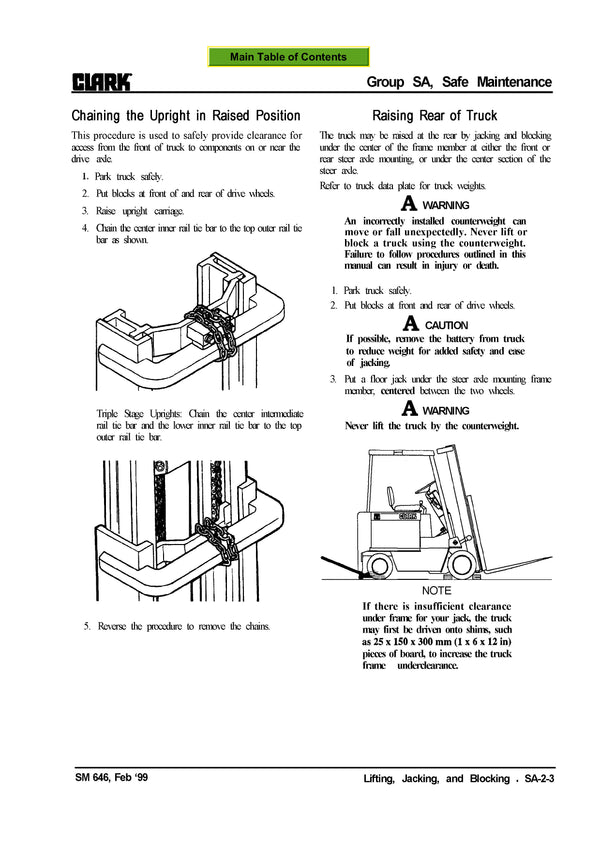 Main Table of Contents

CLARK

Group SA, Safe Maintenance

Chaining the Upright in Raised Position

This procedure is used to safely provide clearance for access from the front of truck to components on or near the drive axle.

1. Park truck safely.

2. Put blocks at front of and rear of drive wheels.

3. Raise upright carriage.

4. Chain the center inner rail tie bar to the top outer rail tie bar as shown.

Triple Stage Uprights: Chain the center intermediate rail tie bar and the lower inner rail tie bar to the top outer rail tie bar.

5. Reverse the procedure to remove the chains.

Raising Rear of Truck

The truck may be raised at the rear by jacking and blocking under the center of the frame member at either the front or rear steer axle mounting, or under the center section of the steer axle.

Refer to truck data plate for truck weights.

WARNING

An incorrectly installed counterweight can move or fall unexpectedly. Never lift or block a truck using the counterweight. Failure to follow procedures outlined in this manual can result in injury or death.

1. Park truck safely.

2. Put blocks at front and rear of drive wheels.

CAUTION

If possible, remove the battery from truck to reduce weight for added safety and ease of jacking.

3. Put a floor jack under the steer axle mounting frame member, centered between the two wheels.

WARNING

Never lift the truck by the counterweight.

CLARK

NOTE

If there is insufficient clearance under frame for your jack, the truck may first be driven onto shims, such as 25 x 150 x 300 mm (1 x 6 x 12 in) pieces of board, to increase the truck frame underclearance.

SM 646, Feb '99

Lifting, Jacking, and Blocking . SA-2-3