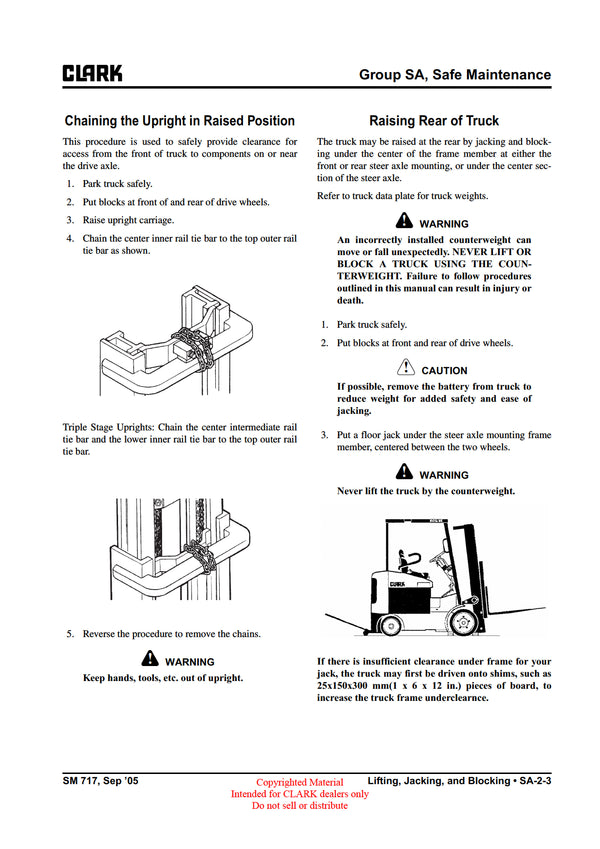 CLARK

Group SA, Safe Maintenance

Chaining the Upright in Raised Position

This procedure is used to safely provide clearance for access from the front of truck to components on or near the drive axle.

1. Park truck safely.

2. Put blocks at front of and rear of drive wheels.

3. Raise upright carriage.

4. Chain the center inner rail tie bar to the top outer rail tie bar as shown.

Triple Stage Uprights: Chain the center intermediate rail tie bar and the lower inner rail tie bar to the top outer rail tie bar.

5. Reverse the procedure to remove the chains.

WARNING

Keep hands, tools, etc. out of upright.

Raising Rear of Truck

The truck may be raised at the rear by jacking and blocking under the center of the frame member at either the front or rear steer axle mounting, or under the center section of the steer axle.

Refer to truck data plate for truck weights.

WARNING

An incorrectly installed counterweight can move or fall unexpectedly. NEVER LIFT OR BLOCK A TRUCK USING THE COUNTERWEIGHT. Failure to follow procedures outlined in this manual can result in injury or death.

1. Park truck safely.

2. Put blocks at front and rear of drive wheels.

CAUTION

If possible, remove the battery from truck to reduce weight for added safety and ease of jacking.

3. Put a floor jack under the steer axle mounting frame member, centered between the two wheels.

WARNING

Never lift the truck by the counterweight.

CLARK

If there is insufficient clearance under frame for your jack, the truck may first be driven onto shims, such as 25x150x300 mm(1 x 6 x 12 in.) pieces of board, to increase the truck frame underclearnce.

SM 717, Sep '05

Copyrighted Material
Intended for CLARK dealers only
Do not sell or distribute

Lifting, Jacking, and Blocking • SA-2-3