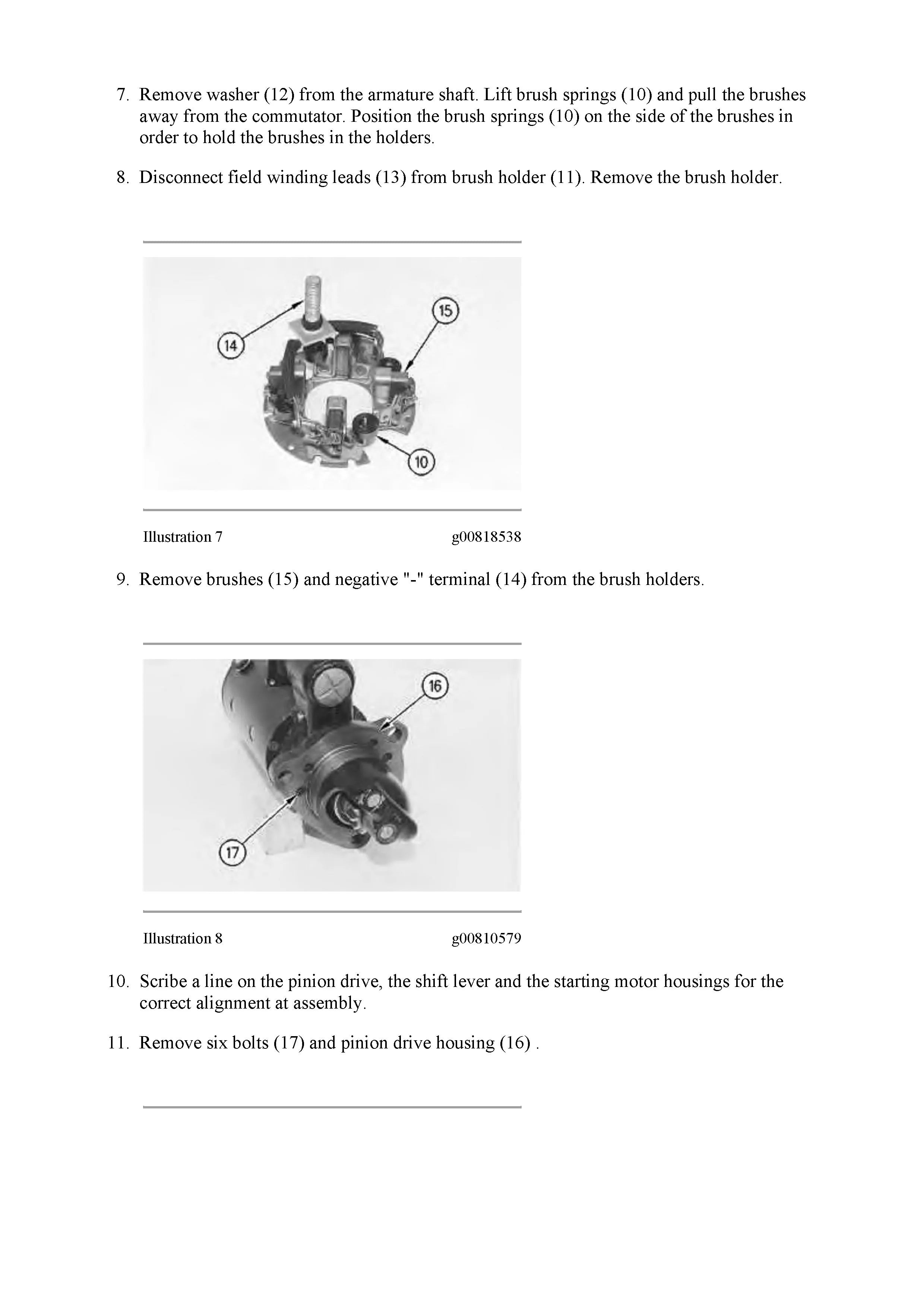 7. Remove washer (12) from the armature shaft. Lift brush springs (10) and pull the brushes away from the commutator. Position the brush springs (10) on the side of the brushes in order to hold the brushes in the holders.

8. Disconnect field winding leads (13) from brush holder (11). Remove the brush holder.

14

15

10

Illustration 7 g00818538

9. Remove brushes (15) and negative "-" terminal (14) from the brush holders.

16

17

Illustration 8 g00810579

10. Scribe a line on the pinion drive, the shift lever and the starting motor housings for the correct alignment at assembly.

11. Remove six bolts (17) and pinion drive housing (16) .