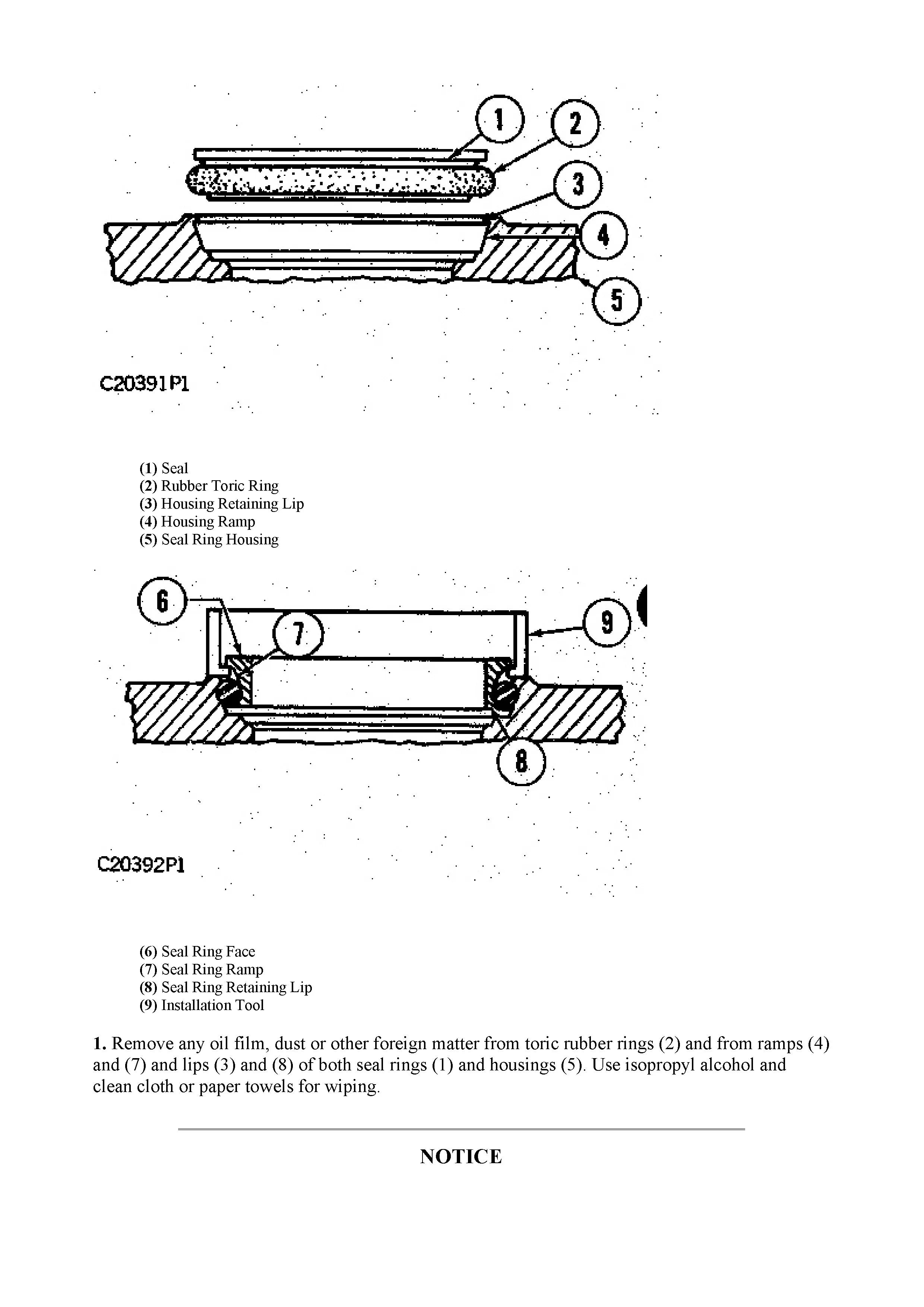 1
2
3
4
5

C20391P1

(1) Seal
(2) Rubber Toric Ring
(3) Housing Retaining Lip
(4) Housing Ramp
(5) Seal Ring Housing

6
7
9
8

C20392P1

(6) Seal Ring Face
(7) Seal Ring Ramp
(8) Seal Ring Retaining Lip
(9) Installation Tool

1. Remove any oil film, dust or other foreign matter from toric rubber rings (2) and from ramps (4) and (7) and lips (3) and (8) of both seal rings (1) and housings (5). Use isopropyl alcohol and clean cloth or paper towels for wiping.

NOTICE