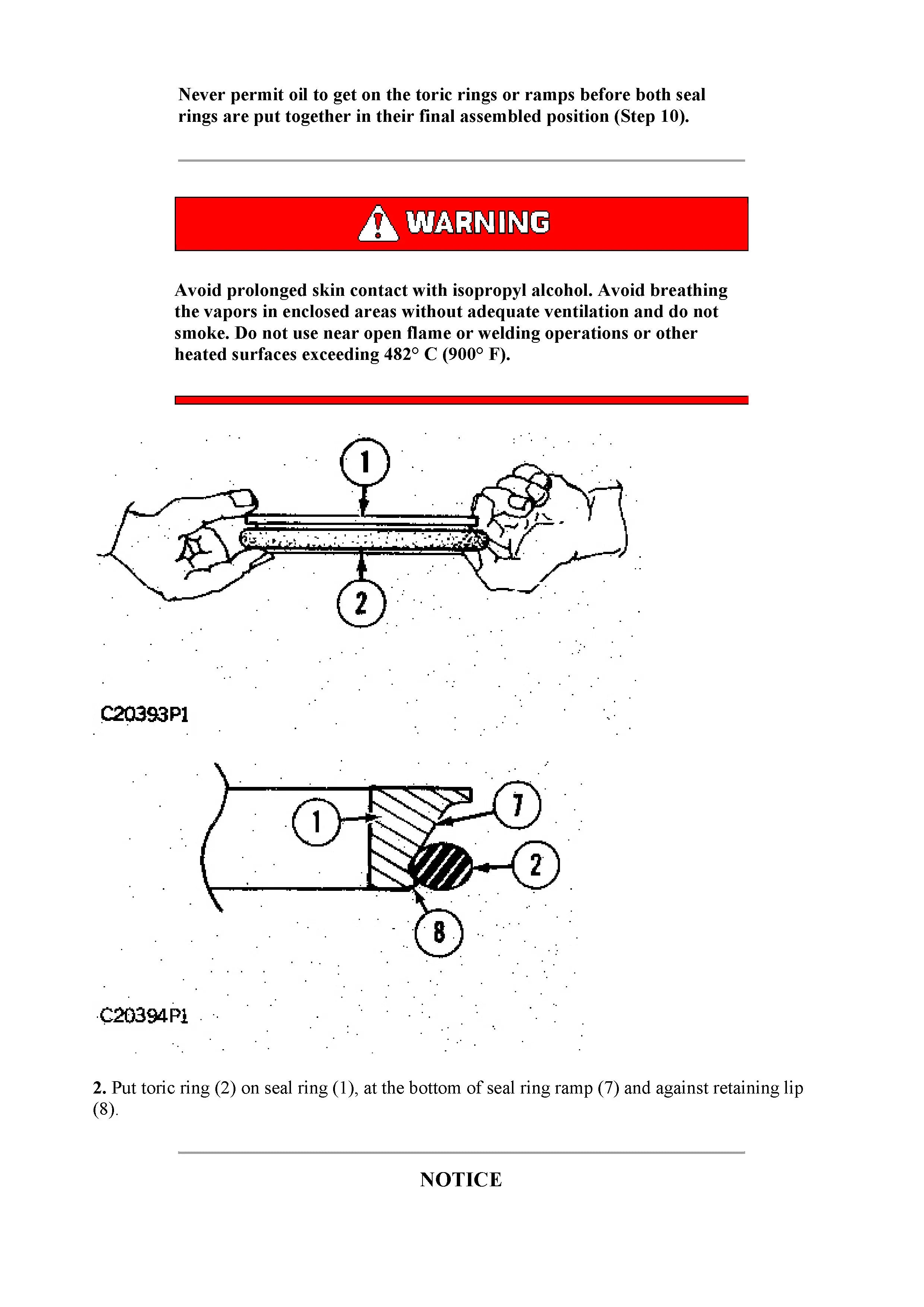 Never permit oil to get on the toric rings or ramps before both seal rings are put together in their final assembled position (Step 10).

WARNING

Avoid prolonged skin contact with isopropyl alcohol. Avoid breathing the vapors in enclosed areas without adequate ventilation and do not smoke. Do not use near open flame or welding operations or other heated surfaces exceeding 482° C (900° F).

1

2

C20393P1

1

7

2

8

C20394P1

2. Put toric ring (2) on seal ring (1), at the bottom of seal ring ramp (7) and against retaining lip (8).

NOTICE