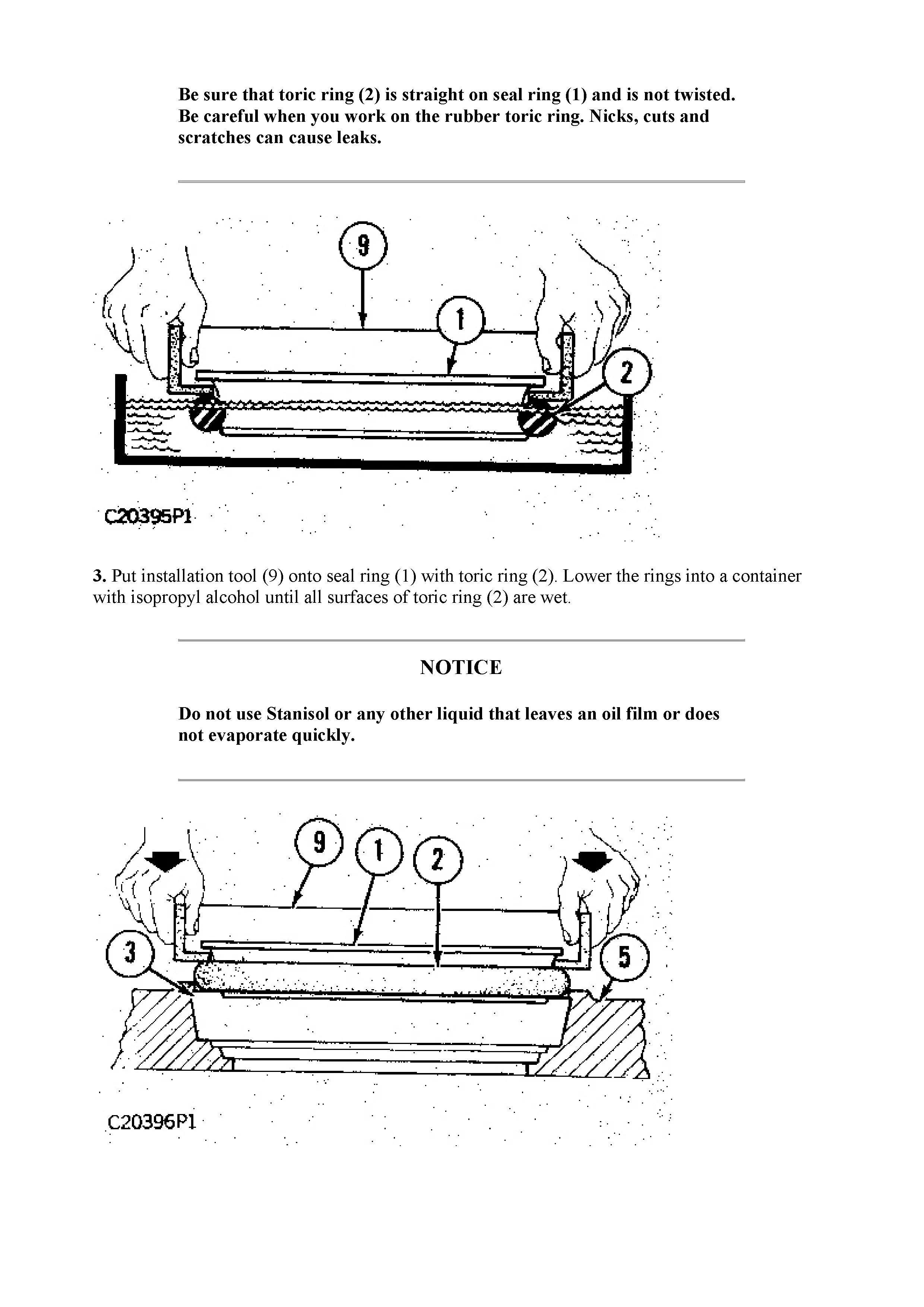 Be sure that toric ring (2) is straight on seal ring (1) and is not twisted. Be careful when you work on the rubber toric ring. Nicks, cuts and scratches can cause leaks.

9
1
2
C20395P1

3. Put installation tool (9) onto seal ring (1) with toric ring (2). Lower the rings into a container with isopropyl alcohol until all surfaces of toric ring (2) are wet.

NOTICE

Do not use Stanisol or any other liquid that leaves an oil film or does not evaporate quickly.

9
1
2
3
5
C20396P1