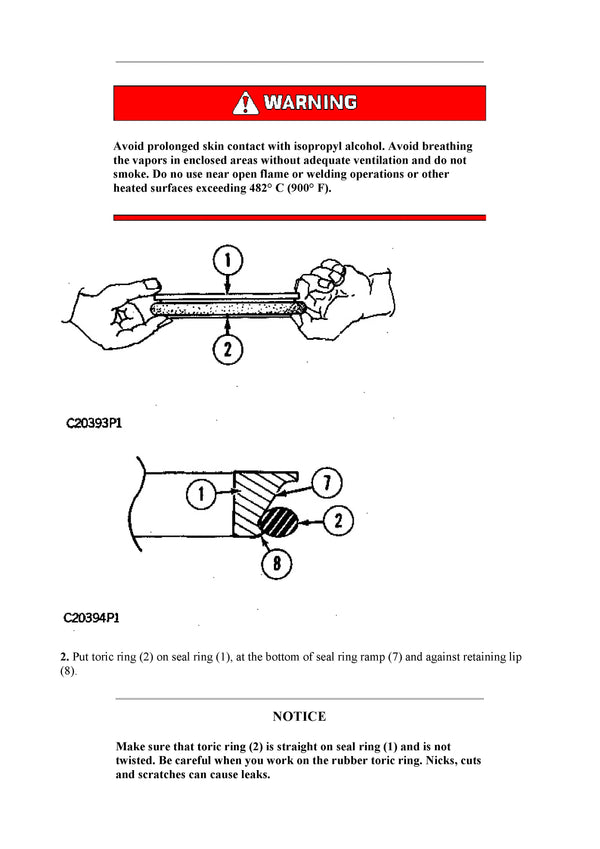 WARNING

Avoid prolonged skin contact with isopropyl alcohol. Avoid breathing the vapors in enclosed areas without adequate ventilation and do not smoke. Do no use near open flame or welding operations or other heated surfaces exceeding 482° C (900° F).

1

2

C20393P1

1

7

2

8

C20394P1

2. Put toric ring (2) on seal ring (1), at the bottom of seal ring ramp (7) and against retaining lip (8).

NOTICE

Make sure that toric ring (2) is straight on seal ring (1) and is not twisted. Be careful when you work on the rubber toric ring. Nicks, cuts and scratches can cause leaks.