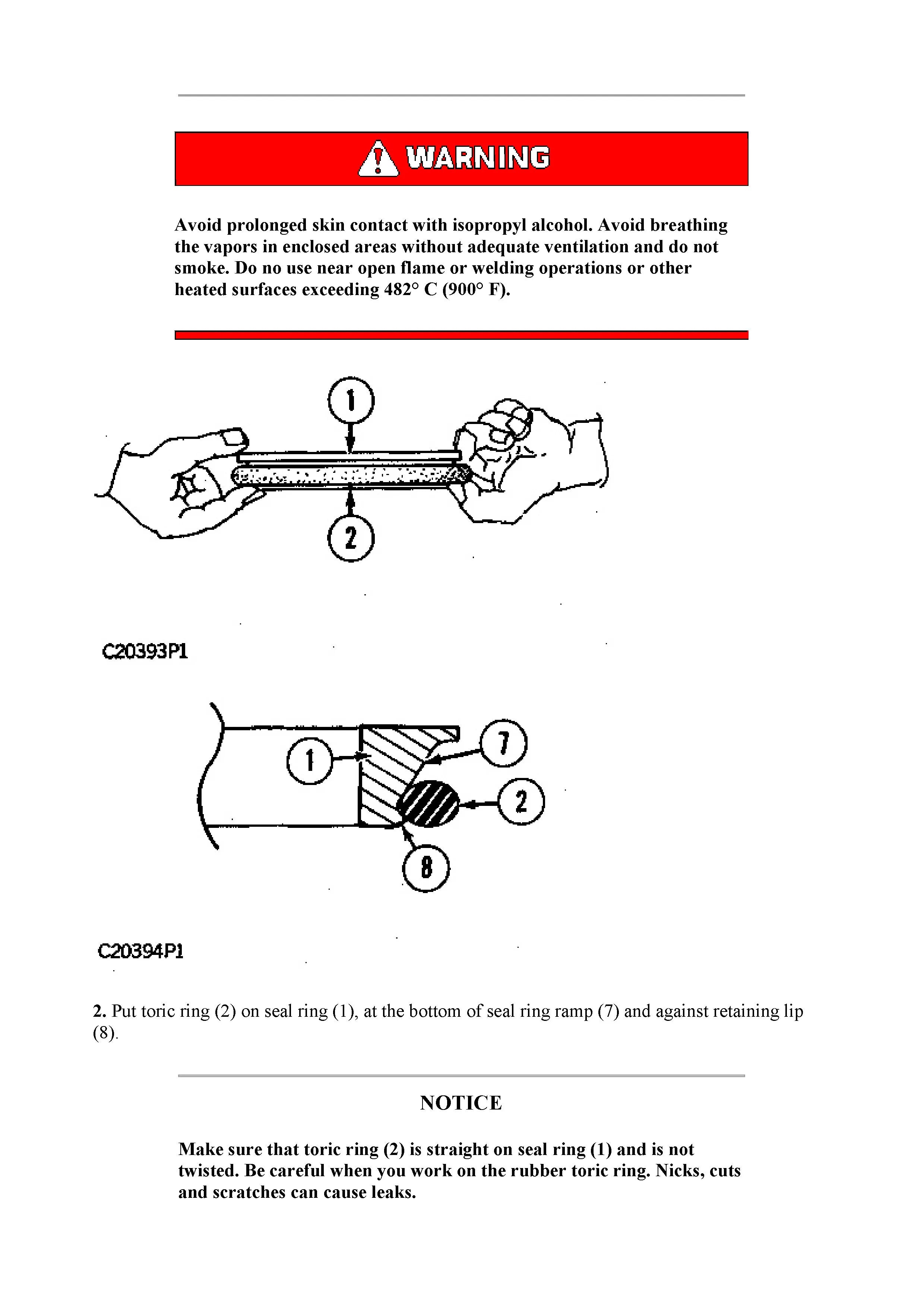 WARNING

Avoid prolonged skin contact with isopropyl alcohol. Avoid breathing the vapors in enclosed areas without adequate ventilation and do not smoke. Do no use near open flame or welding operations or other heated surfaces exceeding 482° C (900° F).

1

2

C20393P1

1

7

2

8

C20394P1

2. Put toric ring (2) on seal ring (1), at the bottom of seal ring ramp (7) and against retaining lip (8).

NOTICE

Make sure that toric ring (2) is straight on seal ring (1) and is not twisted. Be careful when you work on the rubber toric ring. Nicks, cuts and scratches can cause leaks.