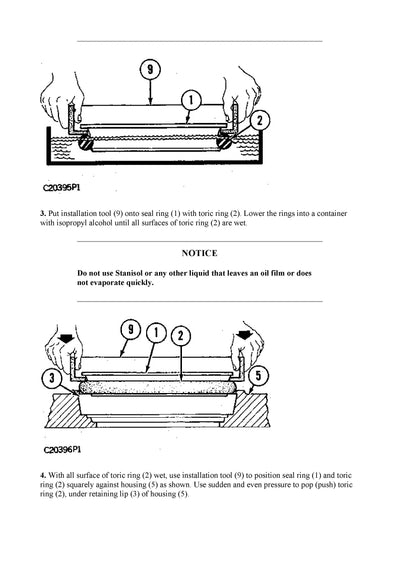 9

1

2

C20395P1

**3.** Put installation tool (9) onto seal ring (1) with toric ring (2). Lower the rings into a container with isopropyl alcohol until all surfaces of toric ring (2) are wet.

NOTICE

Do not use Stanisol or any other liquid that leaves an oil film or does not evaporate quickly.

9 1 2

3

5

C20396P1

**4.** With all surface of toric ring (2) wet, use installation tool (9) to position seal ring (1) and toric ring (2) squarely against housing (5) as shown. Use sudden and even pressure to pop (push) toric ring (2), under retaining lip (3) of housing (5).