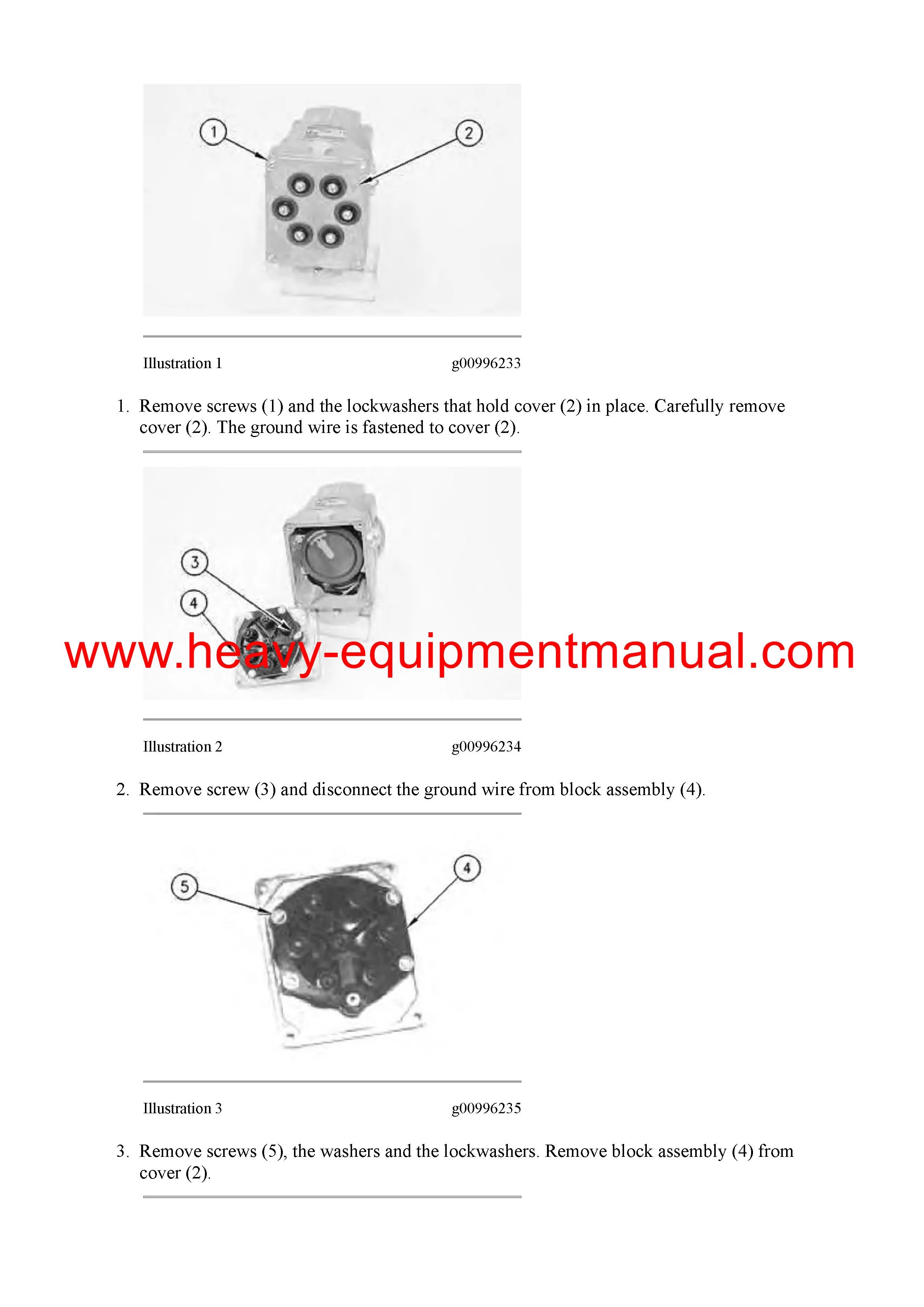 1

2

Illustration 1 g00996233

1. Remove screws (1) and the lockwashers that hold cover (2) in place. Carefully remove cover (2). The ground wire is fastened to cover (2).

3

4

www.heavy-equipmentmanual.com

Illustration 2 g00996234

2. Remove screw (3) and disconnect the ground wire from block assembly (4).

5

4

Illustration 3 g00996235

3. Remove screws (5), the washers and the lockwashers. Remove block assembly (4) from cover (2).