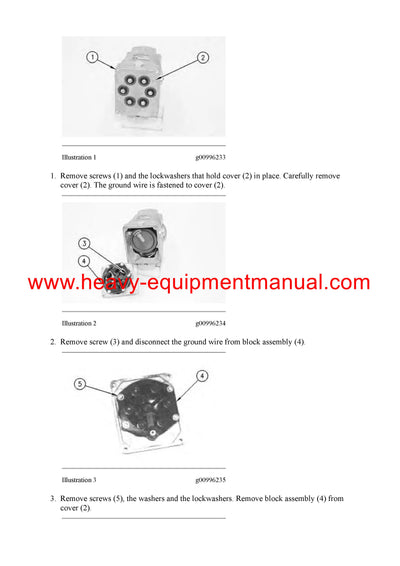 1

2

Illustration 1 g00996233

1. Remove screws (1) and the lockwashers that hold cover (2) in place. Carefully remove cover (2). The ground wire is fastened to cover (2).

3

4

www.heavy-equipmentmanual.com

Illustration 2 g00996234

2. Remove screw (3) and disconnect the ground wire from block assembly (4).

5

4

Illustration 3 g00996235

3. Remove screws (5), the washers and the lockwashers. Remove block assembly (4) from cover (2).