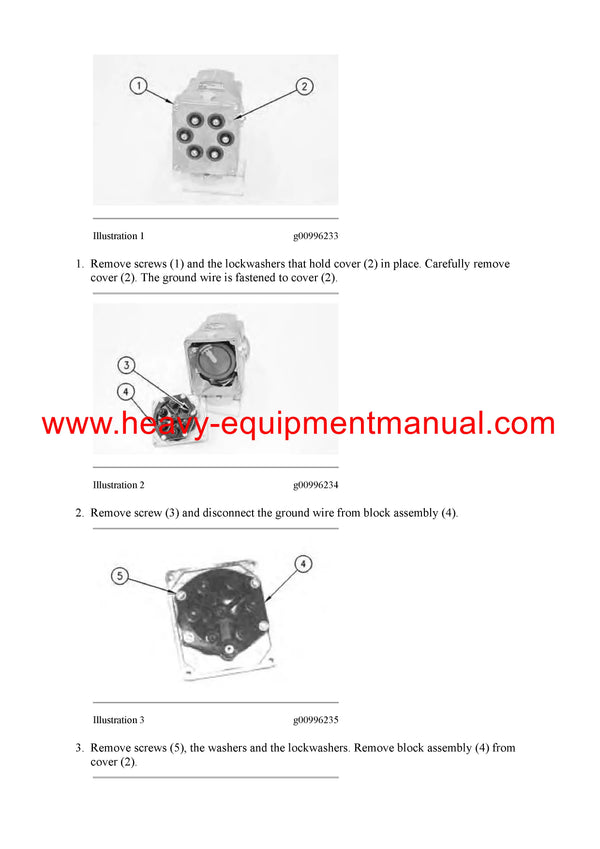 1

2

Illustration 1 g00996233

1. Remove screws (1) and the lockwashers that hold cover (2) in place. Carefully remove cover (2). The ground wire is fastened to cover (2).

3

4

www.heavy-equipmentmanual.com

Illustration 2 g00996234

2. Remove screw (3) and disconnect the ground wire from block assembly (4).

5

4

Illustration 3 g00996235

3. Remove screws (5), the washers and the lockwashers. Remove block assembly (4) from cover (2).