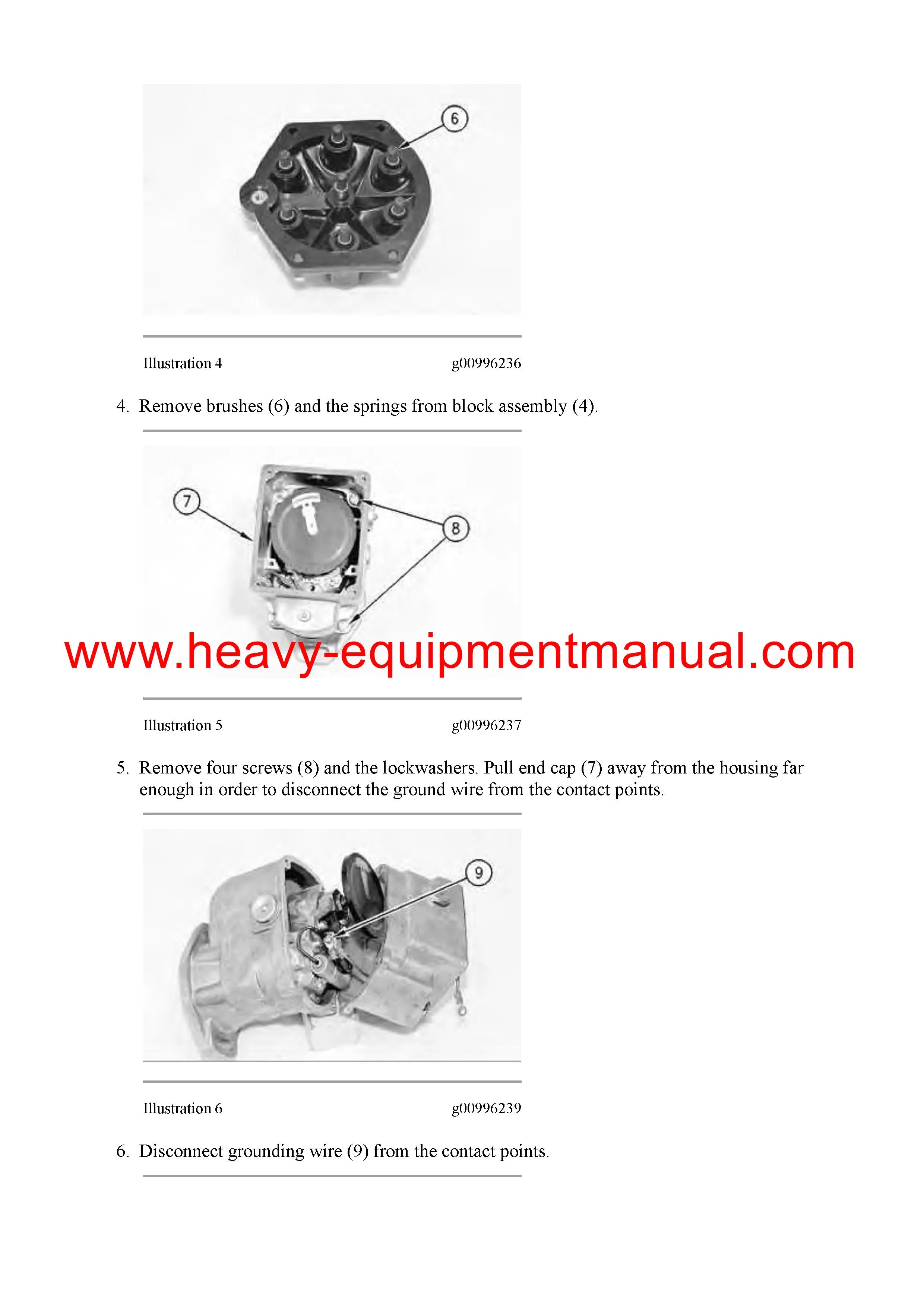 6

Illustration 4 g00996236

4. Remove brushes (6) and the springs from block assembly (4).

7

8

www.heavy-equipmentmanual.com

Illustration 5 g00996237

5. Remove four screws (8) and the lockwashers. Pull end cap (7) away from the housing far enough in order to disconnect the ground wire from the contact points.

9

Illustration 6 g00996239

6. Disconnect grounding wire (9) from the contact points.