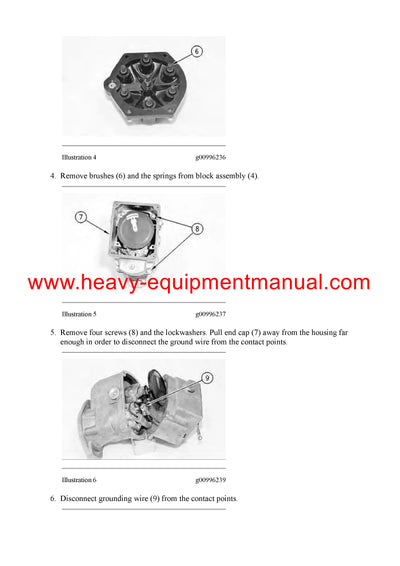 6

Illustration 4 g00996236

4. Remove brushes (6) and the springs from block assembly (4).

7

8

www.heavy-equipmentmanual.com

Illustration 5 g00996237

5. Remove four screws (8) and the lockwashers. Pull end cap (7) away from the housing far enough in order to disconnect the ground wire from the contact points.

9

Illustration 6 g00996239

6. Disconnect grounding wire (9) from the contact points.