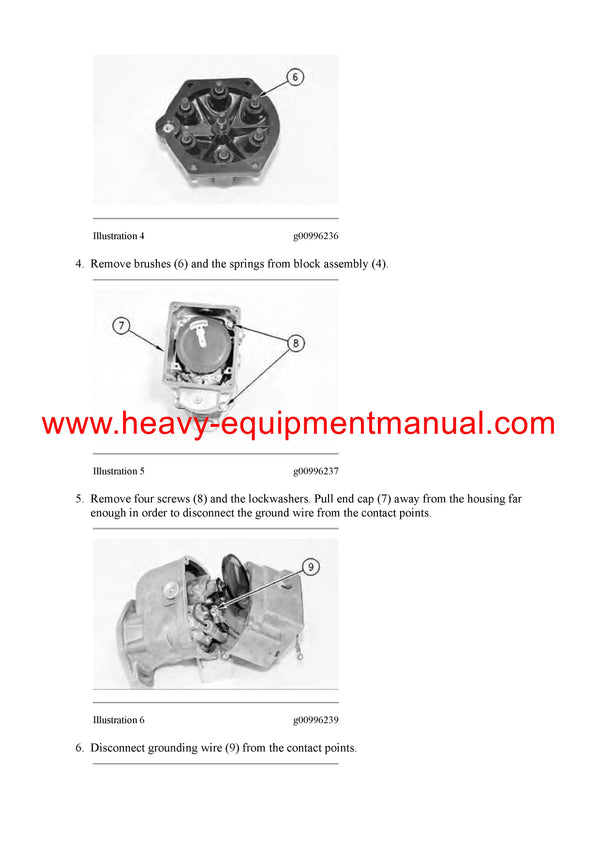 6

Illustration 4 g00996236

4. Remove brushes (6) and the springs from block assembly (4).

7

8

www.heavy-equipmentmanual.com

Illustration 5 g00996237

5. Remove four screws (8) and the lockwashers. Pull end cap (7) away from the housing far enough in order to disconnect the ground wire from the contact points.

9

Illustration 6 g00996239

6. Disconnect grounding wire (9) from the contact points.