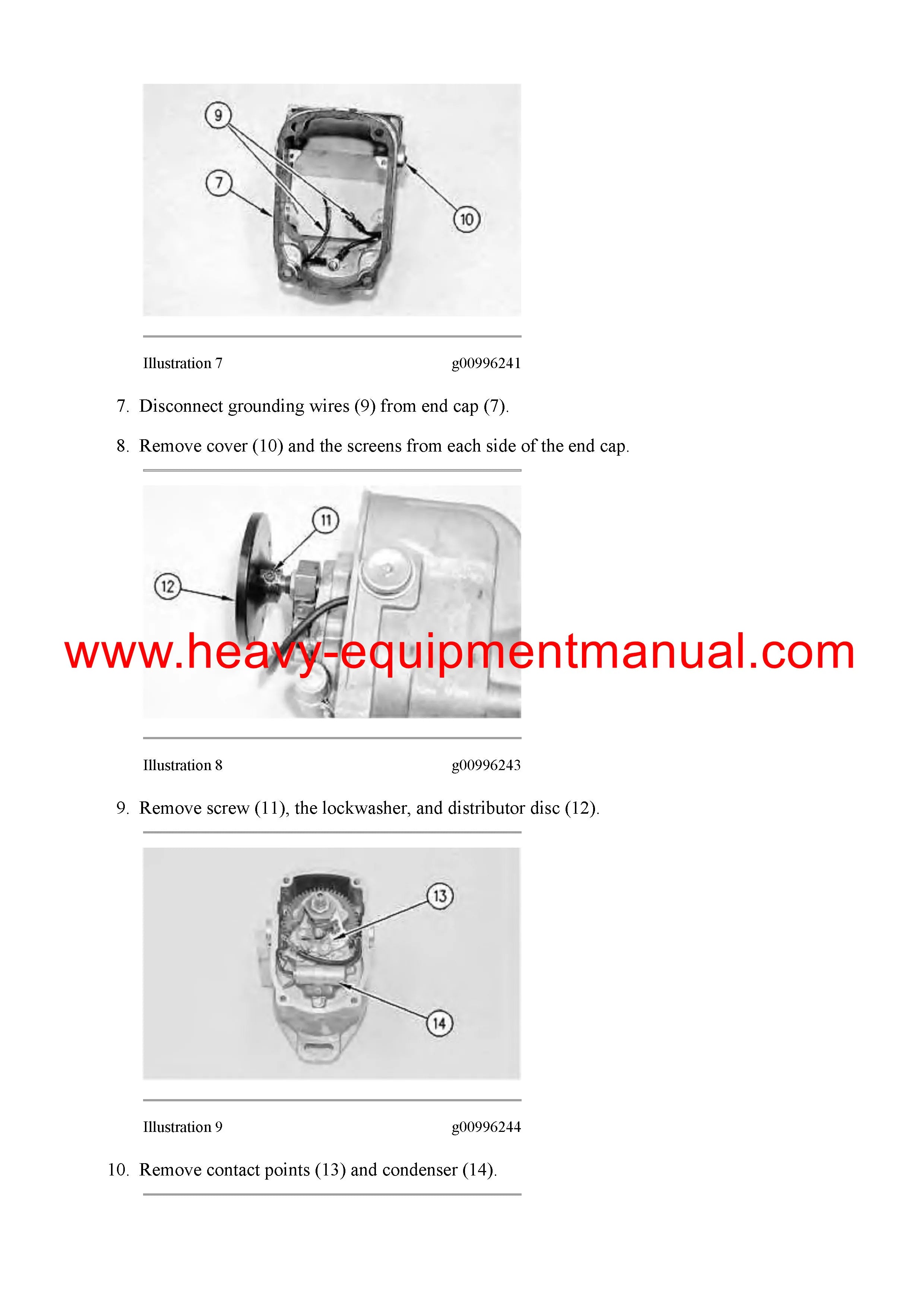 9

7

10

Illustration 7 g00996241

7. Disconnect grounding wires (9) from end cap (7).

8. Remove cover (10) and the screens from each side of the end cap.

11

12

www.heavy-equipmentmanual.com

Illustration 8 g00996243

9. Remove screw (11), the lockwasher, and distributor disc (12).

13

14

Illustration 9 g00996244

10. Remove contact points (13) and condenser (14).