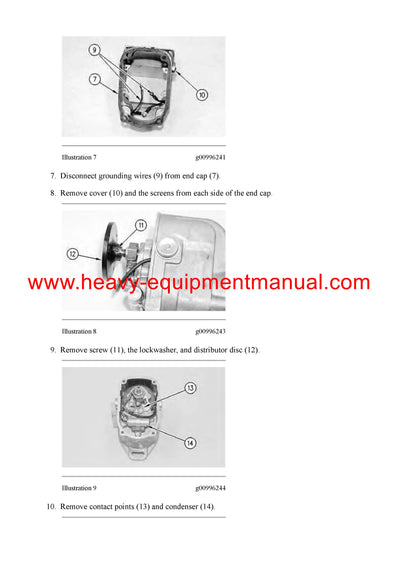 9

7

10

Illustration 7 g00996241

7. Disconnect grounding wires (9) from end cap (7).

8. Remove cover (10) and the screens from each side of the end cap.

11

12

www.heavy-equipmentmanual.com

Illustration 8 g00996243

9. Remove screw (11), the lockwasher, and distributor disc (12).

13

14

Illustration 9 g00996244

10. Remove contact points (13) and condenser (14).