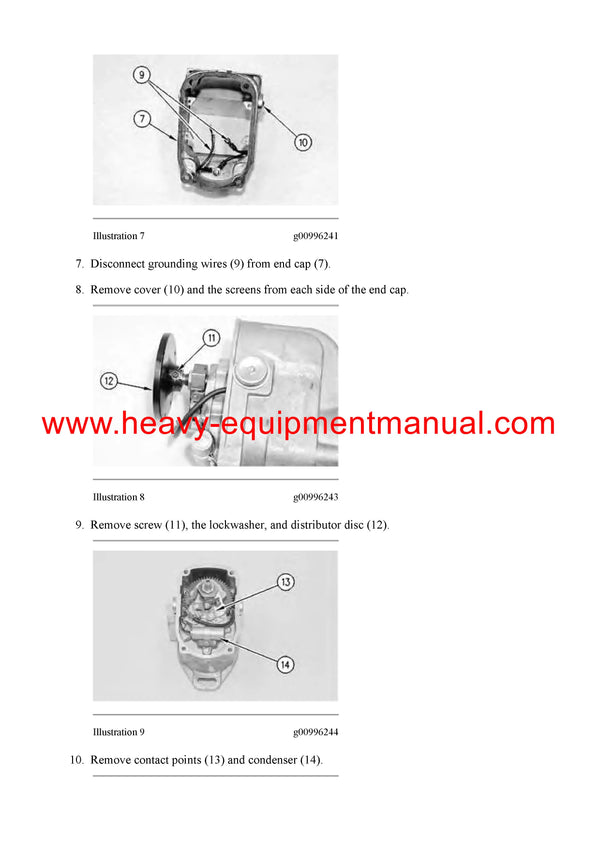 9
7
10

Illustration 7 g00996241

7. Disconnect grounding wires (9) from end cap (7).

8. Remove cover (10) and the screens from each side of the end cap.

11
12

www.heavy-equipmentmanual.com

Illustration 8 g00996243

9. Remove screw (11), the lockwasher, and distributor disc (12).

13
14

Illustration 9 g00996244

10. Remove contact points (13) and condenser (14).